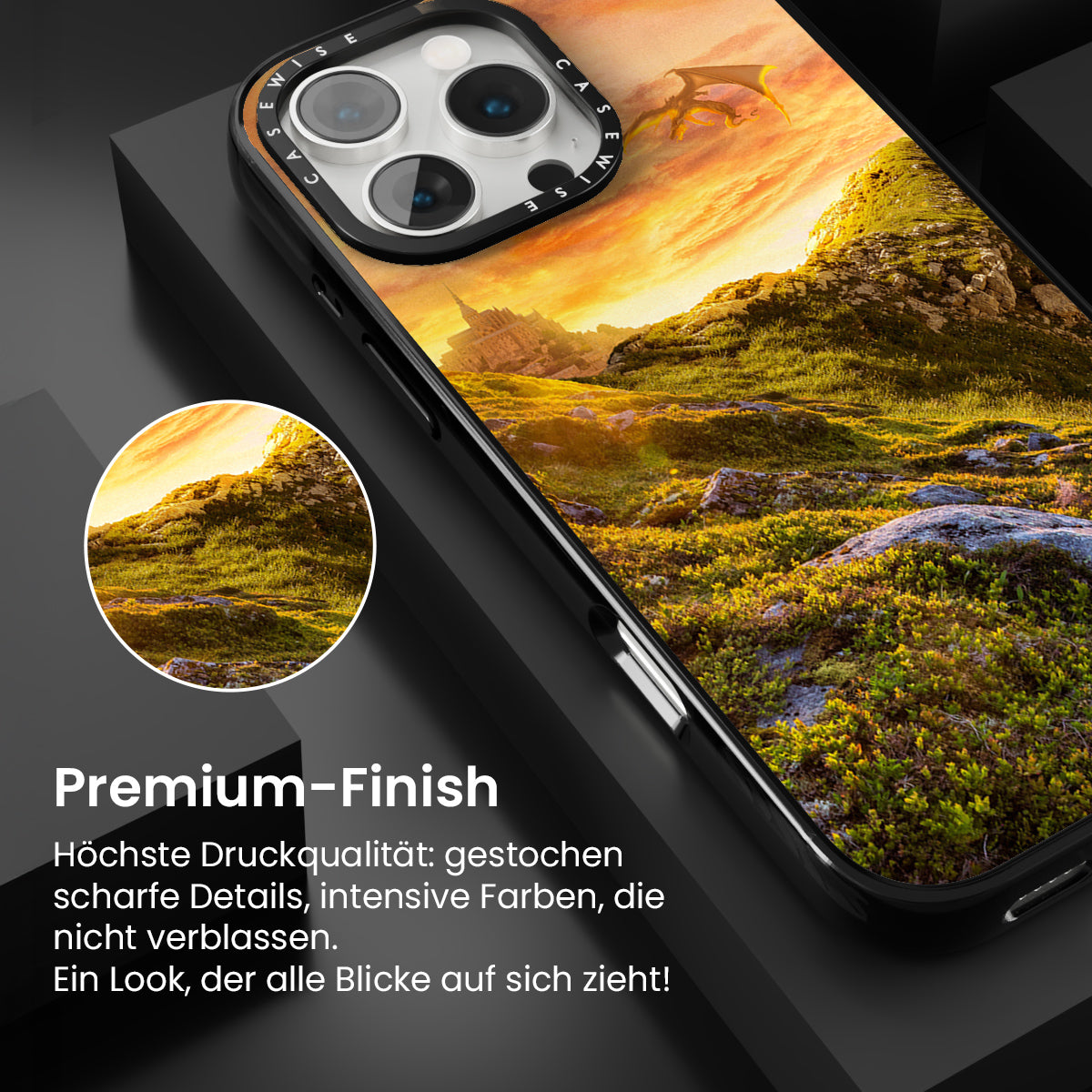 CASEWISE CASEWISE

Premium-Finish

Höchste Druckqualität: gestochen scharfe Details, intensive Farben, die nicht verblassen.
Ein Look, der alle Blicke auf sich zieht!