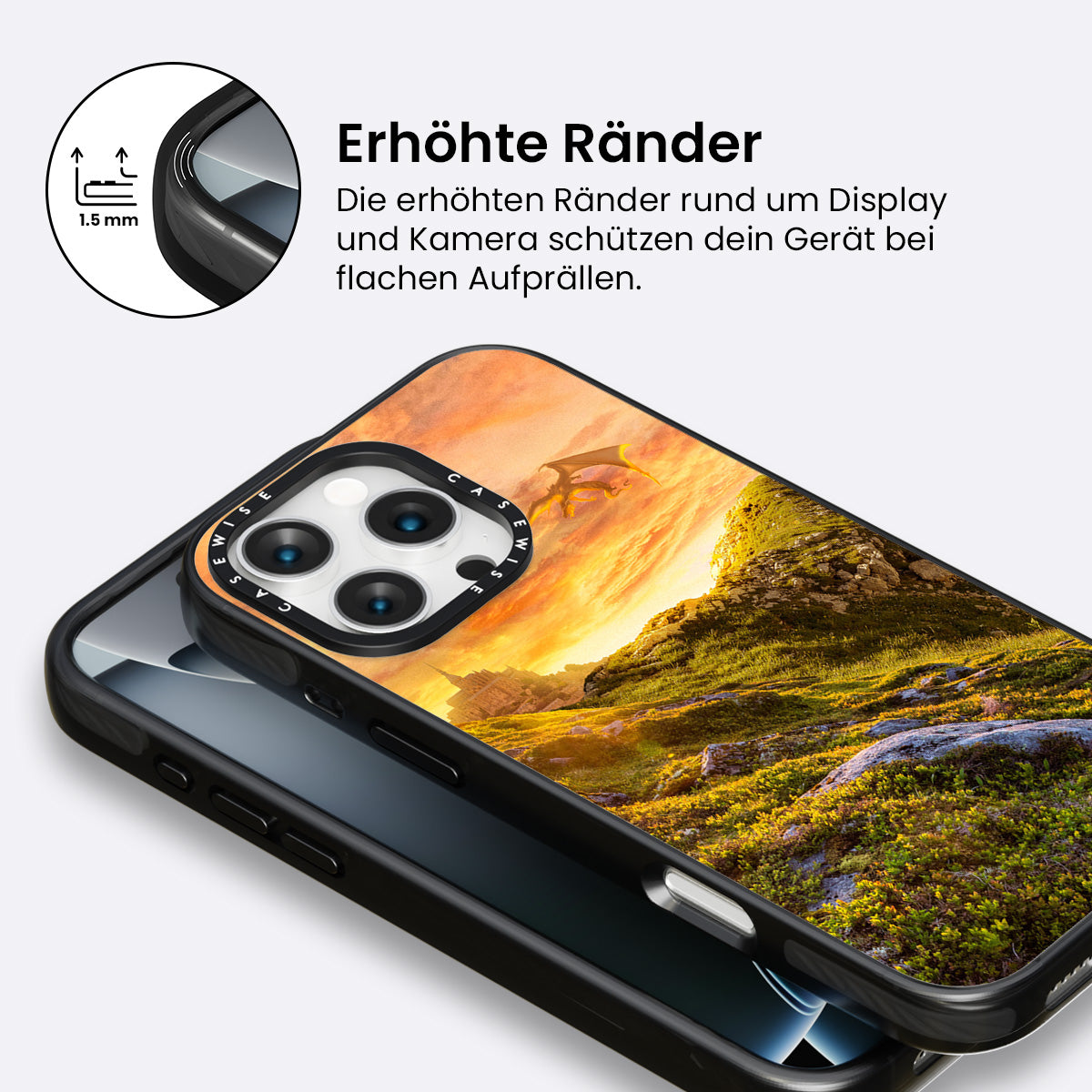 1.5 mm

Erhöhte Ränder

Die erhöhten Ränder rund um Display und Kamera schützen dein Gerät bei flachen Aufprällen.

CASEWISE CASEWISE