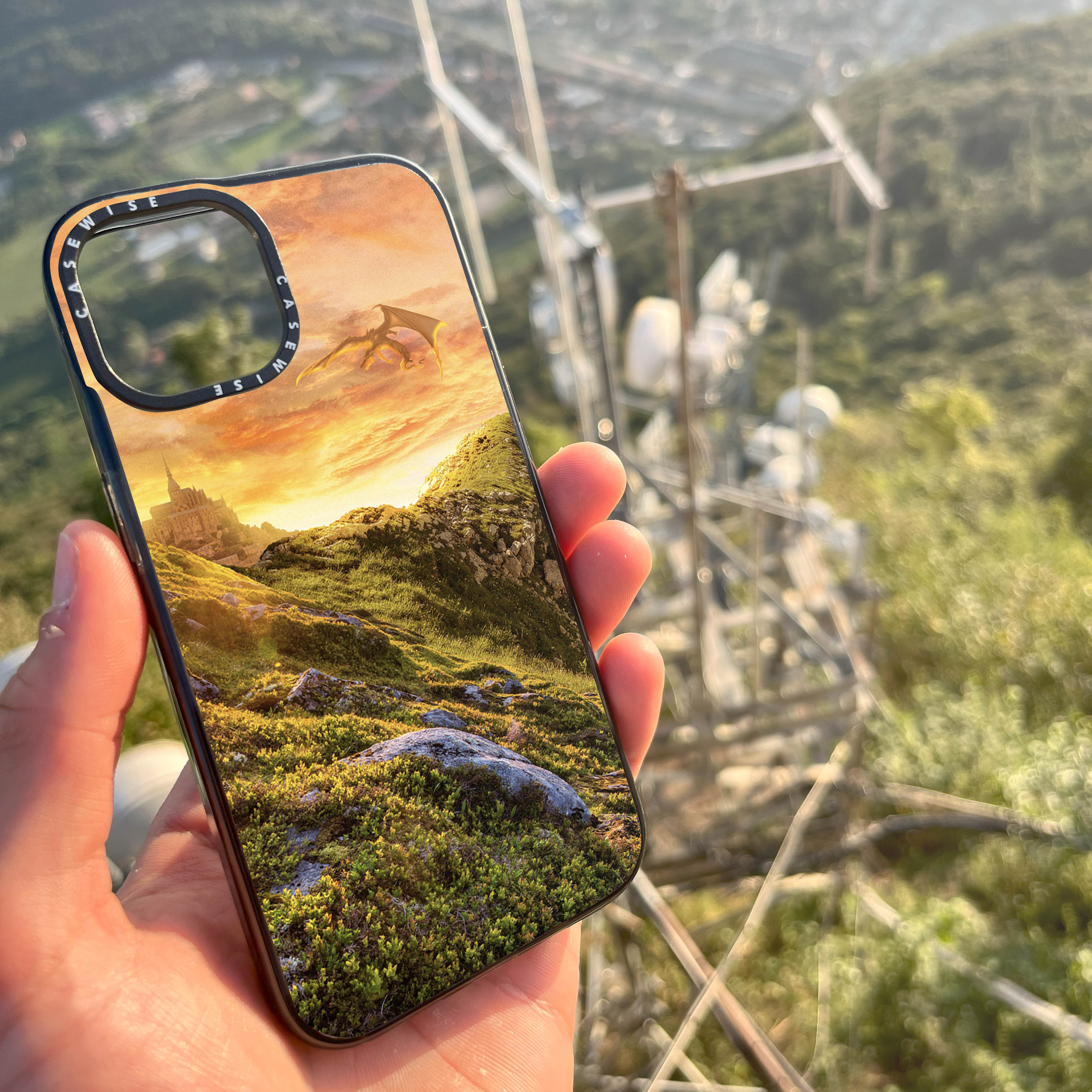 CASEWISE CASEWISE