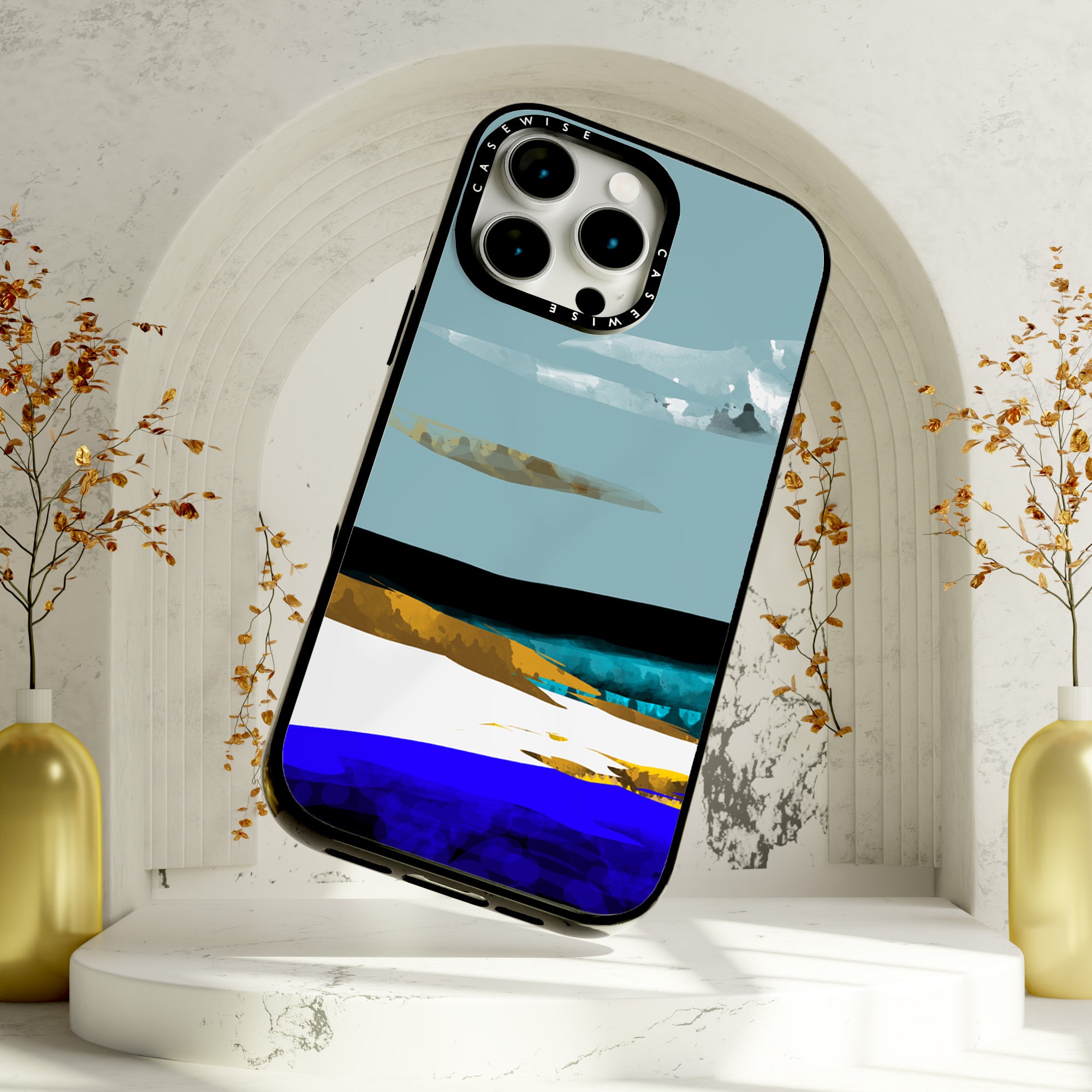 CASEWISE CASEWISE