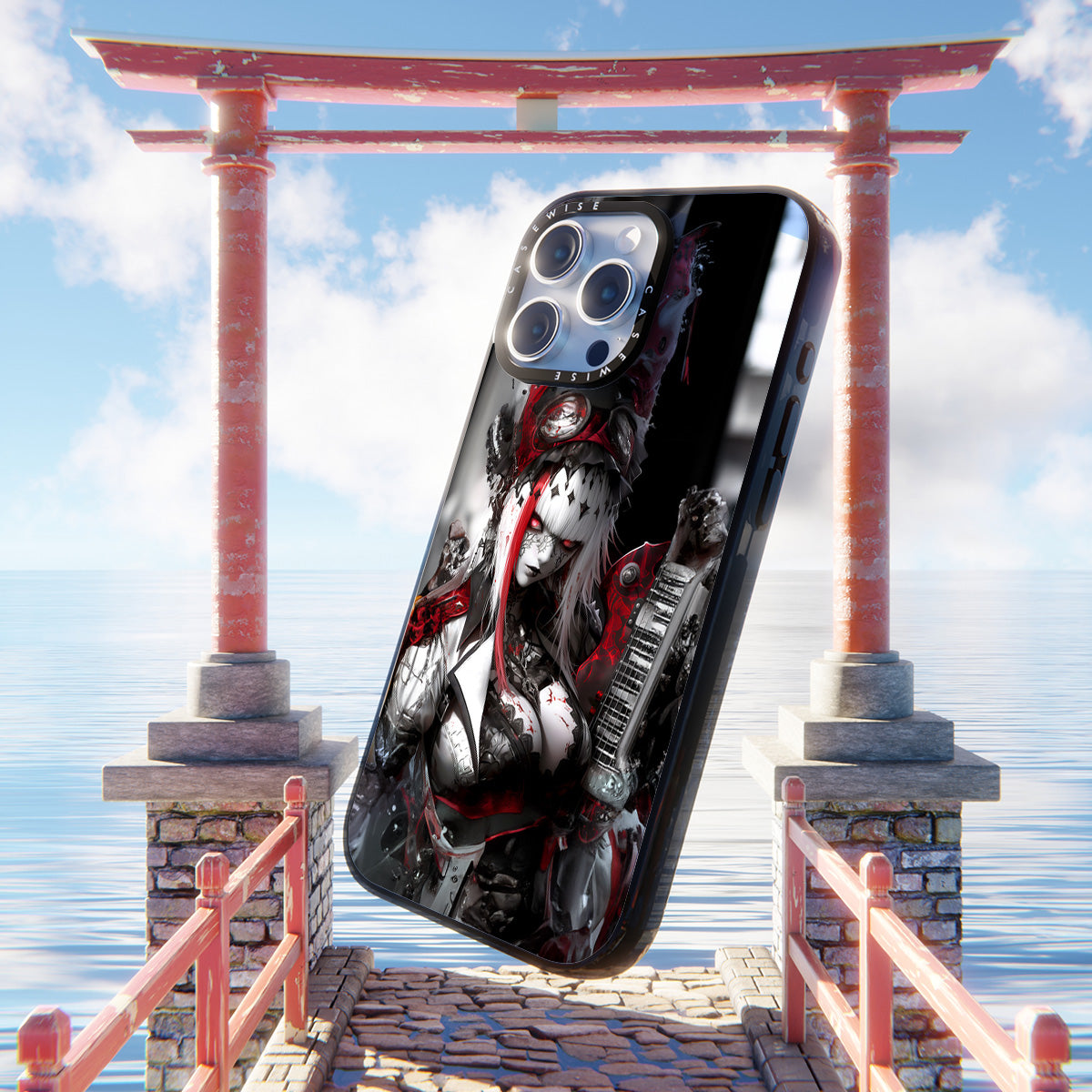 CASEWISE CASEWISE