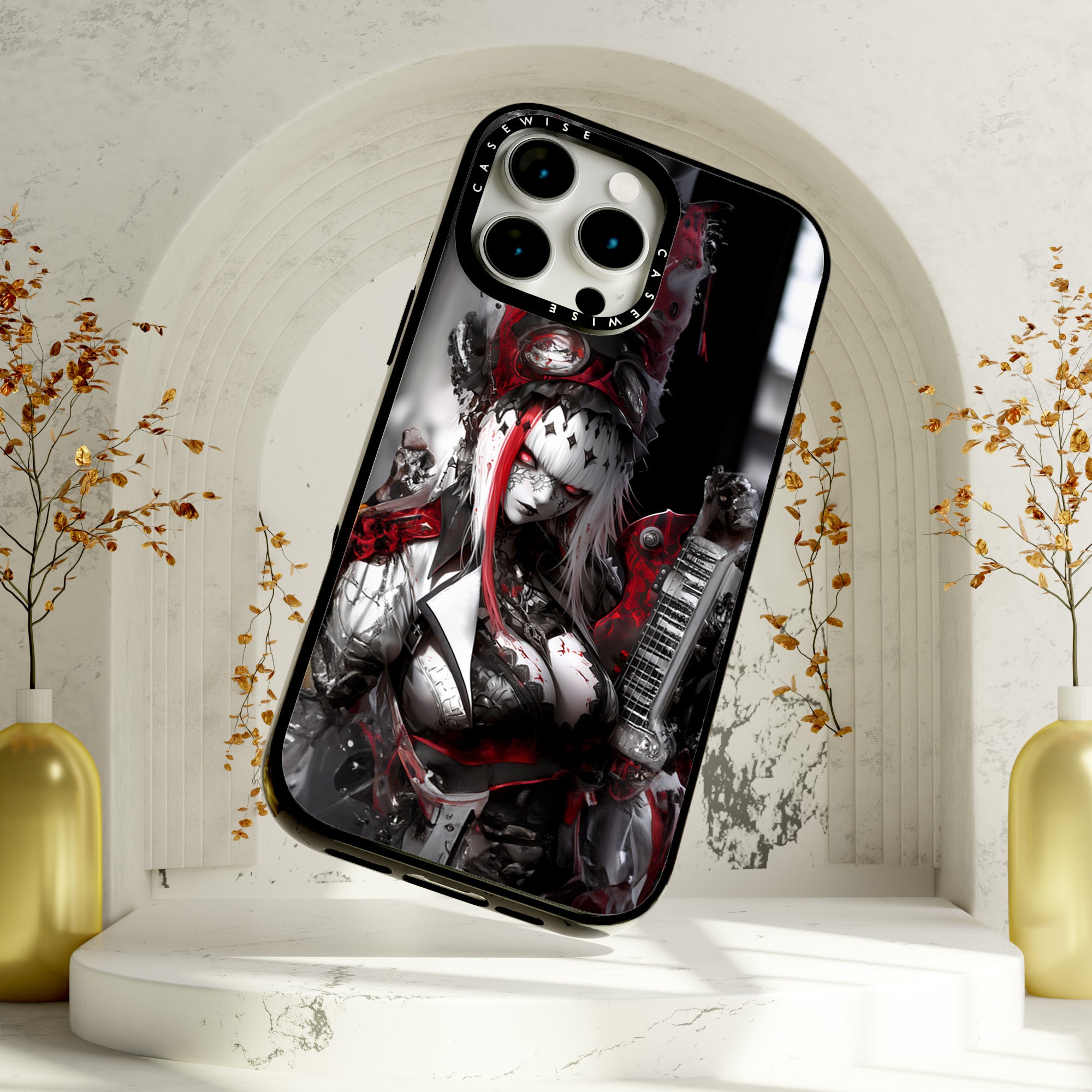 CASEWISE CASEWISE