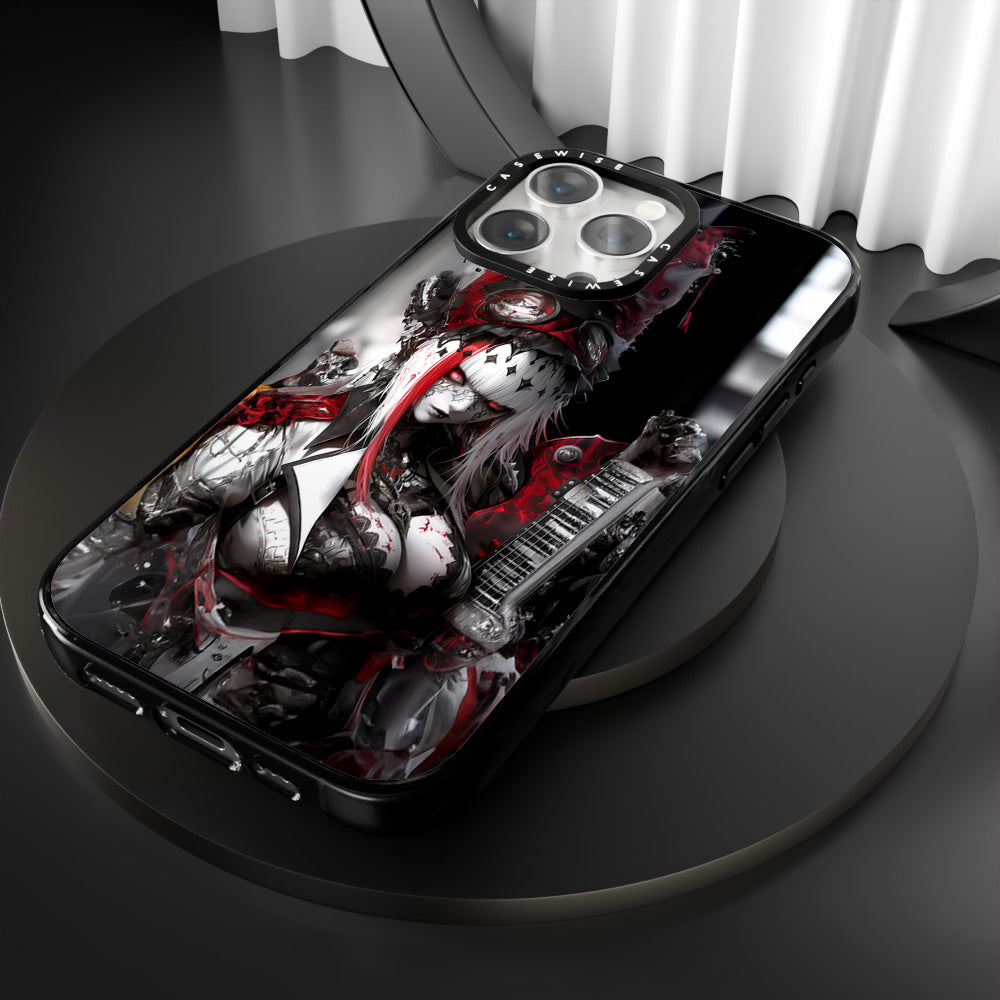 CASEWISE CASEWISE