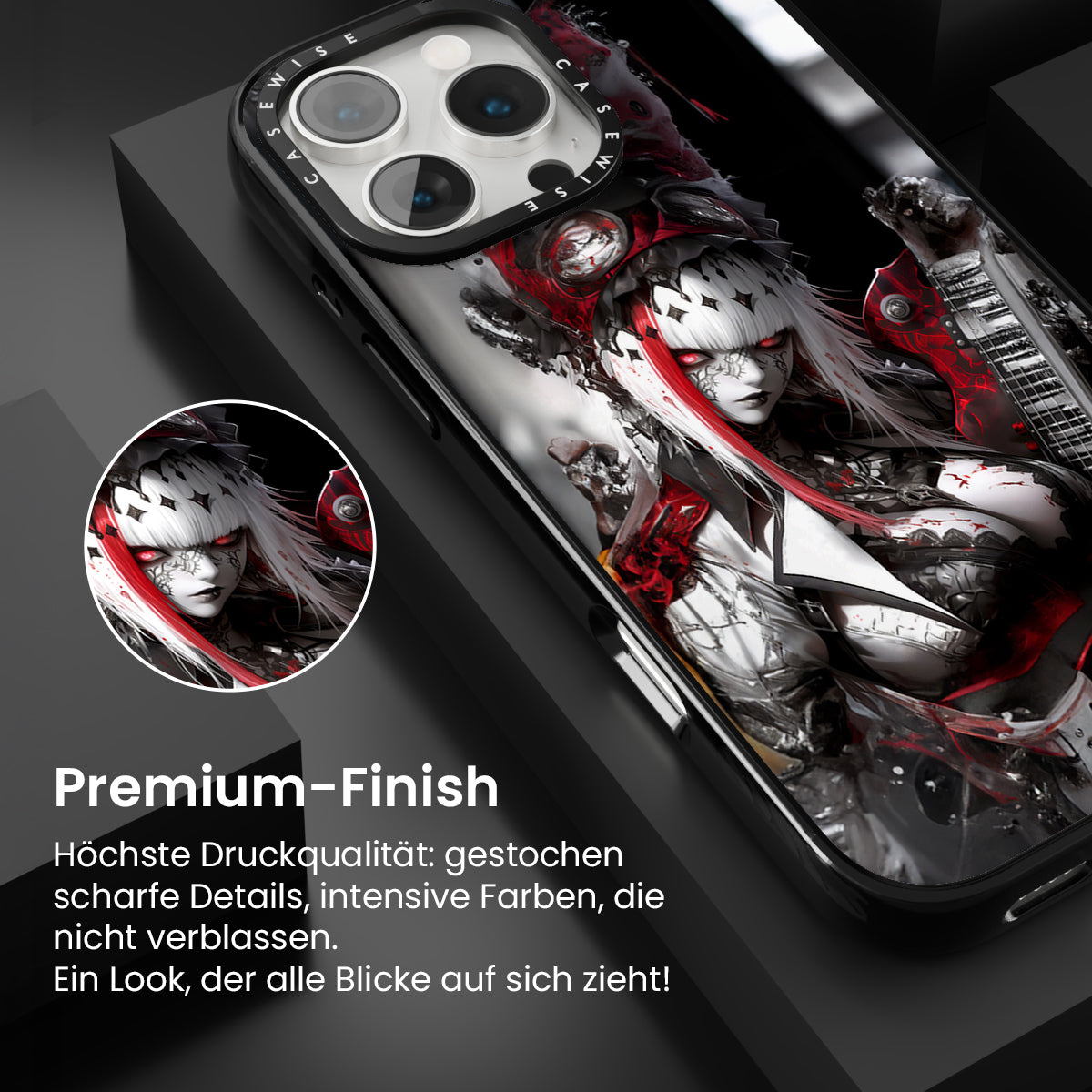 CASEWISE CASEWISE

Premium-Finish

Höchste Druckqualität: gestochen scharfe Details, intensive Farben, die nicht verblassen.
Ein Look, der alle Blicke auf sich zieht!