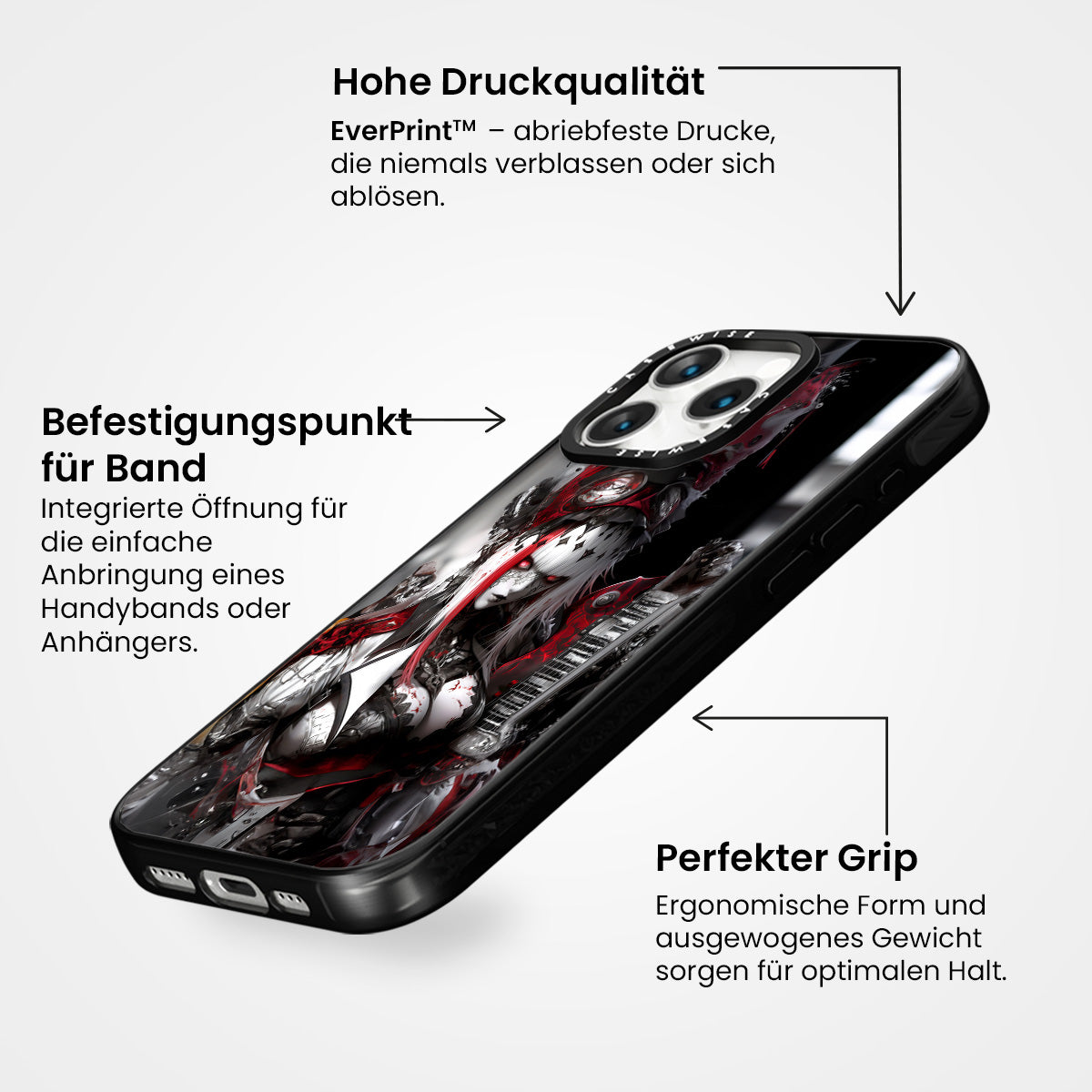 Hohe Druckqualität

EverPrint™ – abriebfeste Drucke, die niemals verblassen oder sich ablösen.

Befestigungspunkt für Band

Integrierte Öffnung für die einfache Anbringung eines Handybands oder Anhängers.

CASEWISE

CASEWISE

Perfekter Grip

Ergonomische Form und ausgewogenes Gewicht sorgen für optimalen Halt.