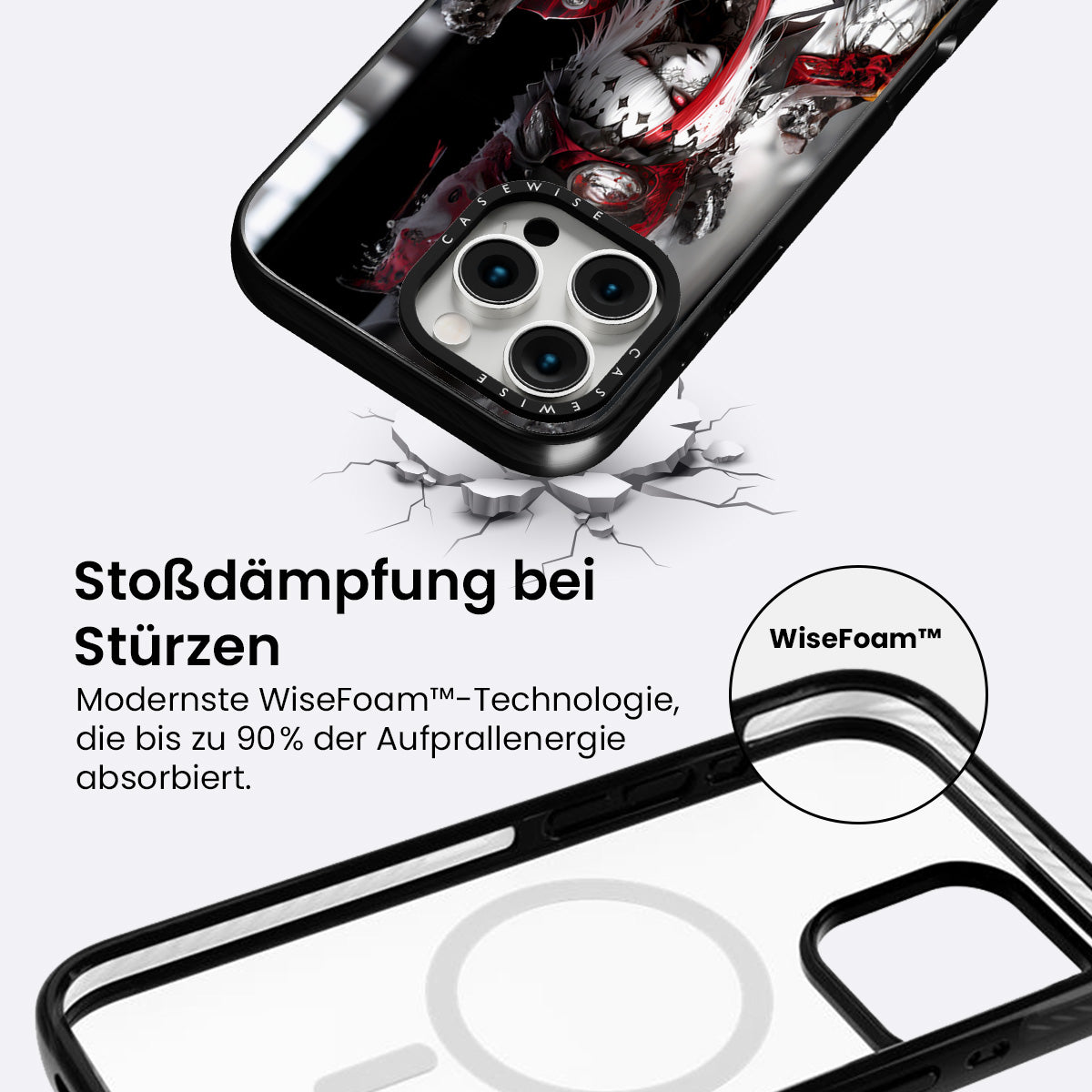 CASEWISE

CASEWISE

Stoßdämpfung bei Stürzen

Modernste WiseFoam™-Technologie, die bis zu 90% der Aufprallenergie absorbiert.

WiseFoam™