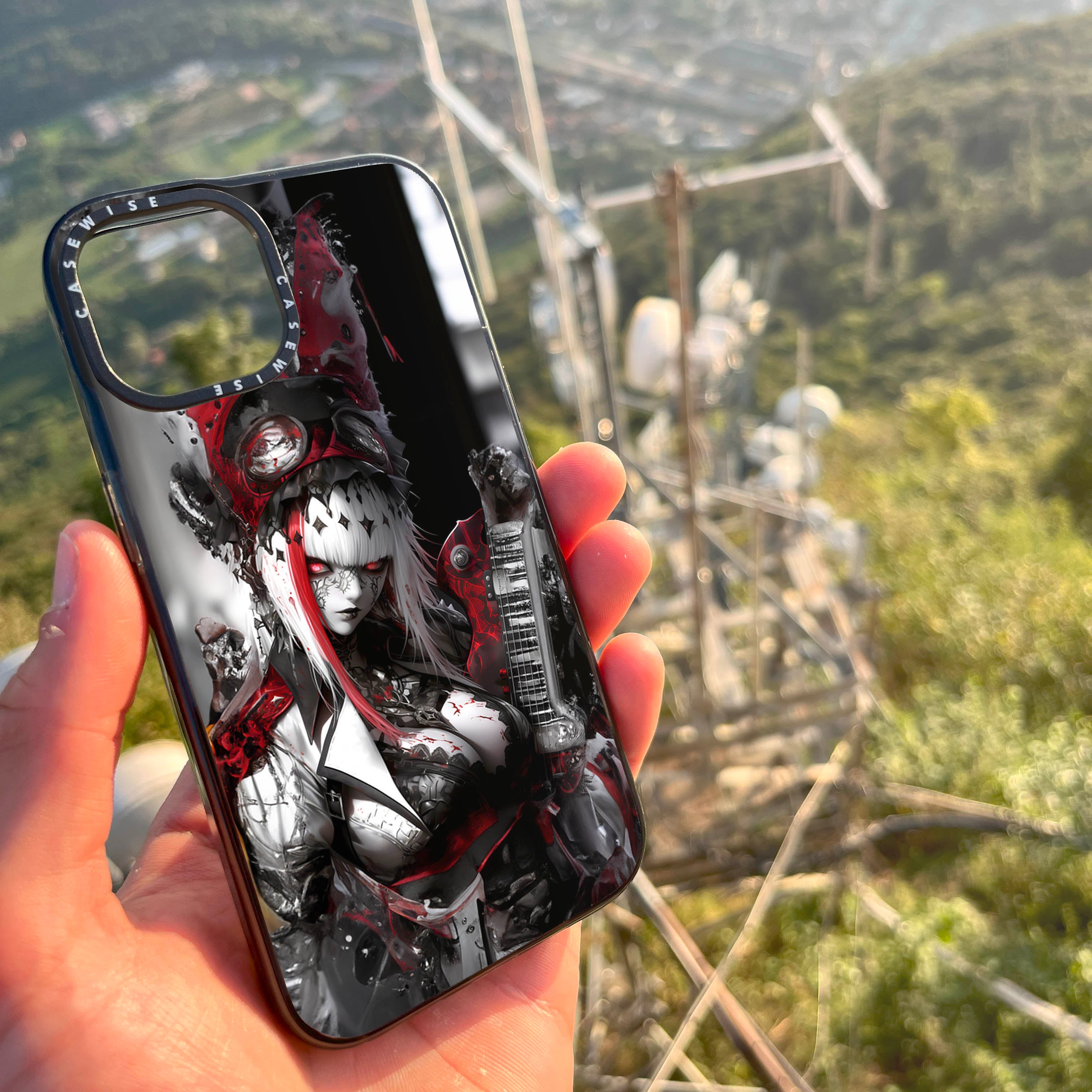 CASEWISE CASEWISE