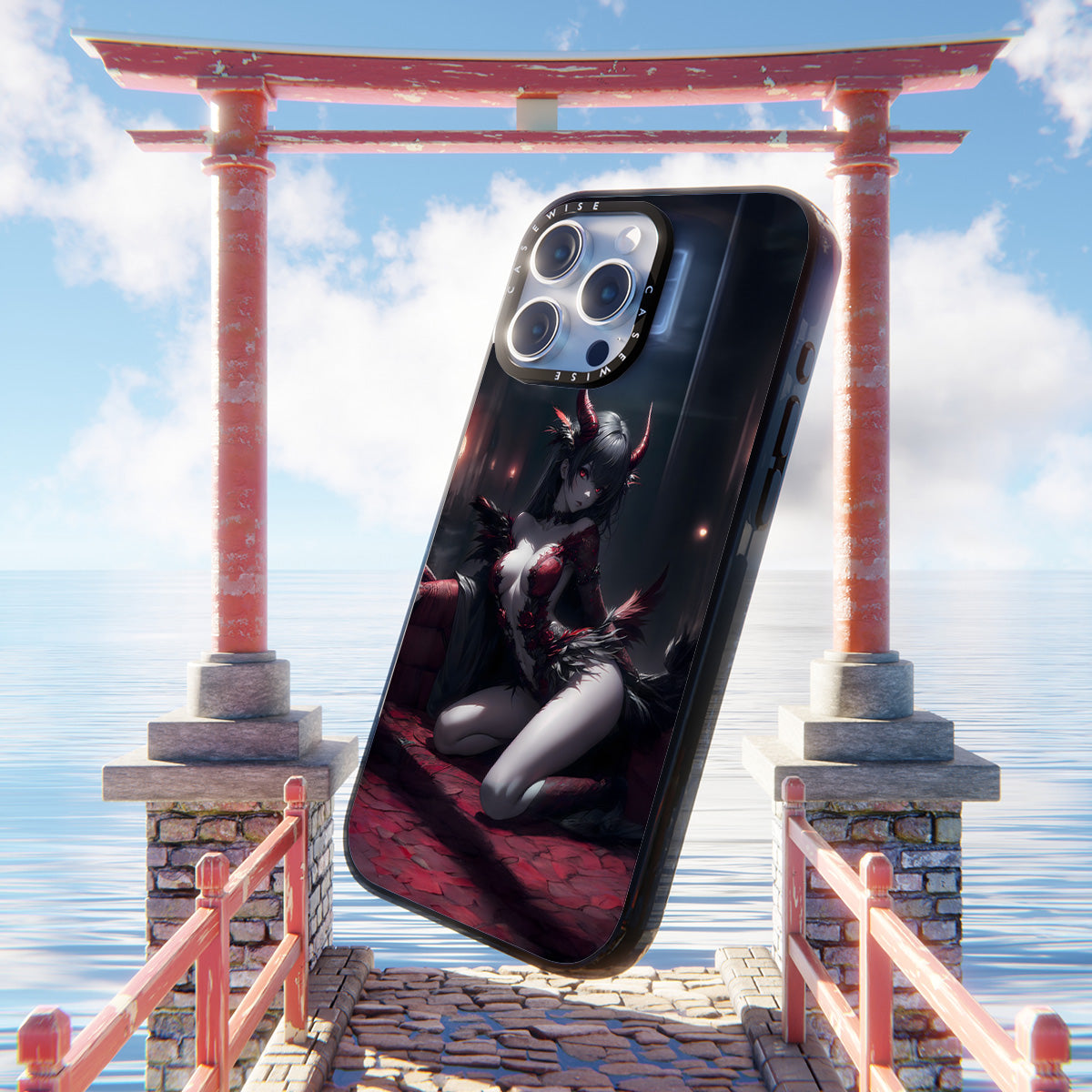 CASEWISE CASEWISE