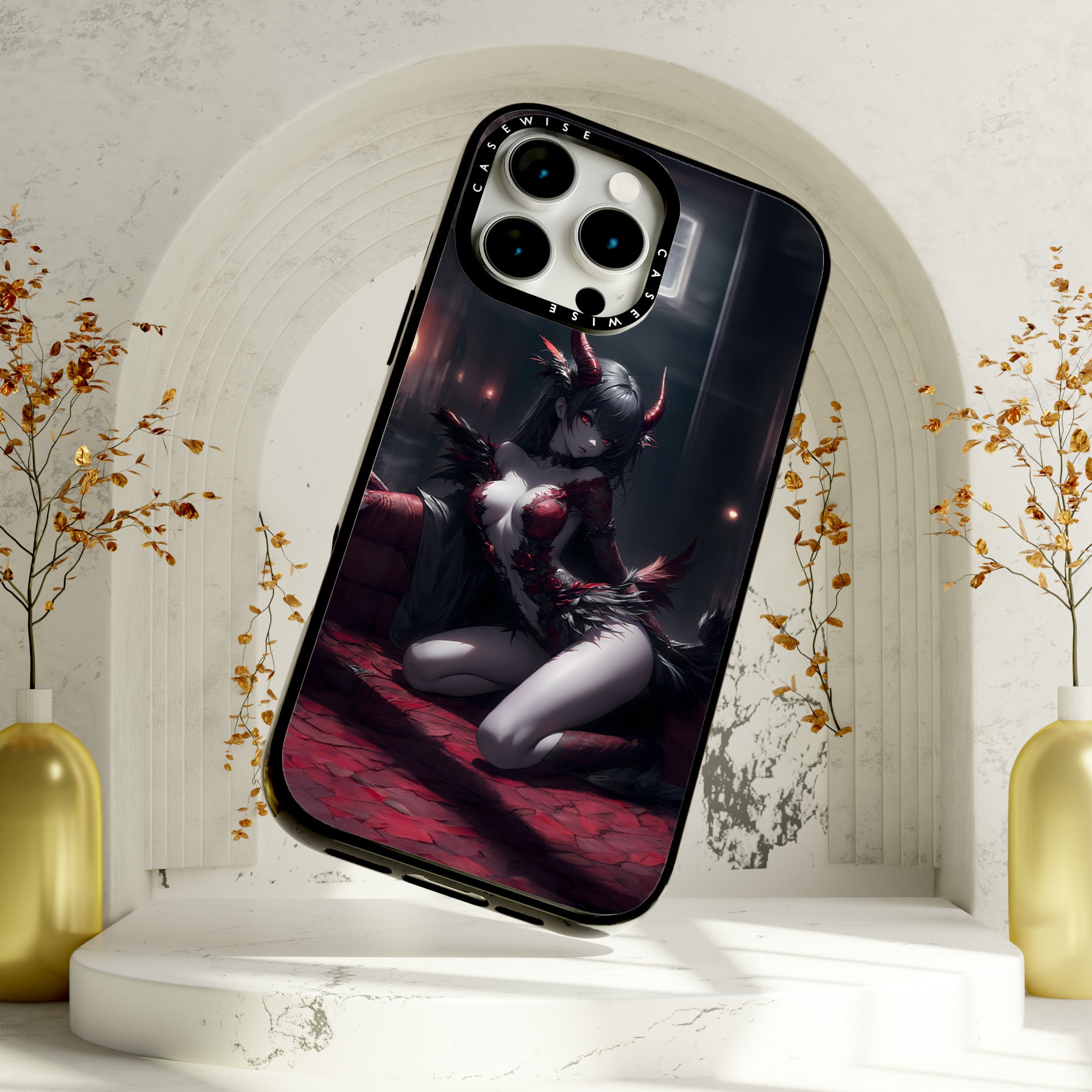 CASEWISE
CASEWISE