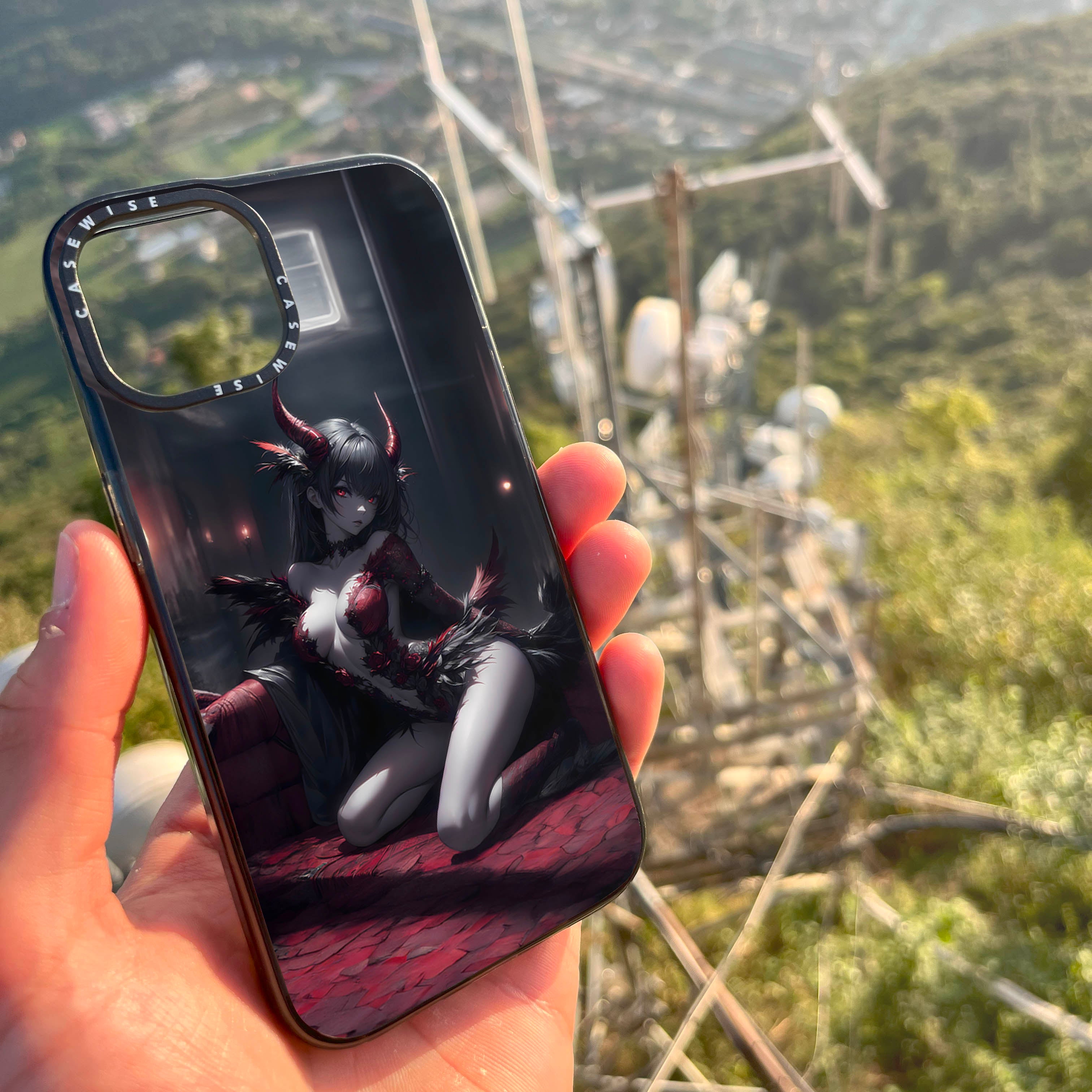 CASEWISE CASEWISE