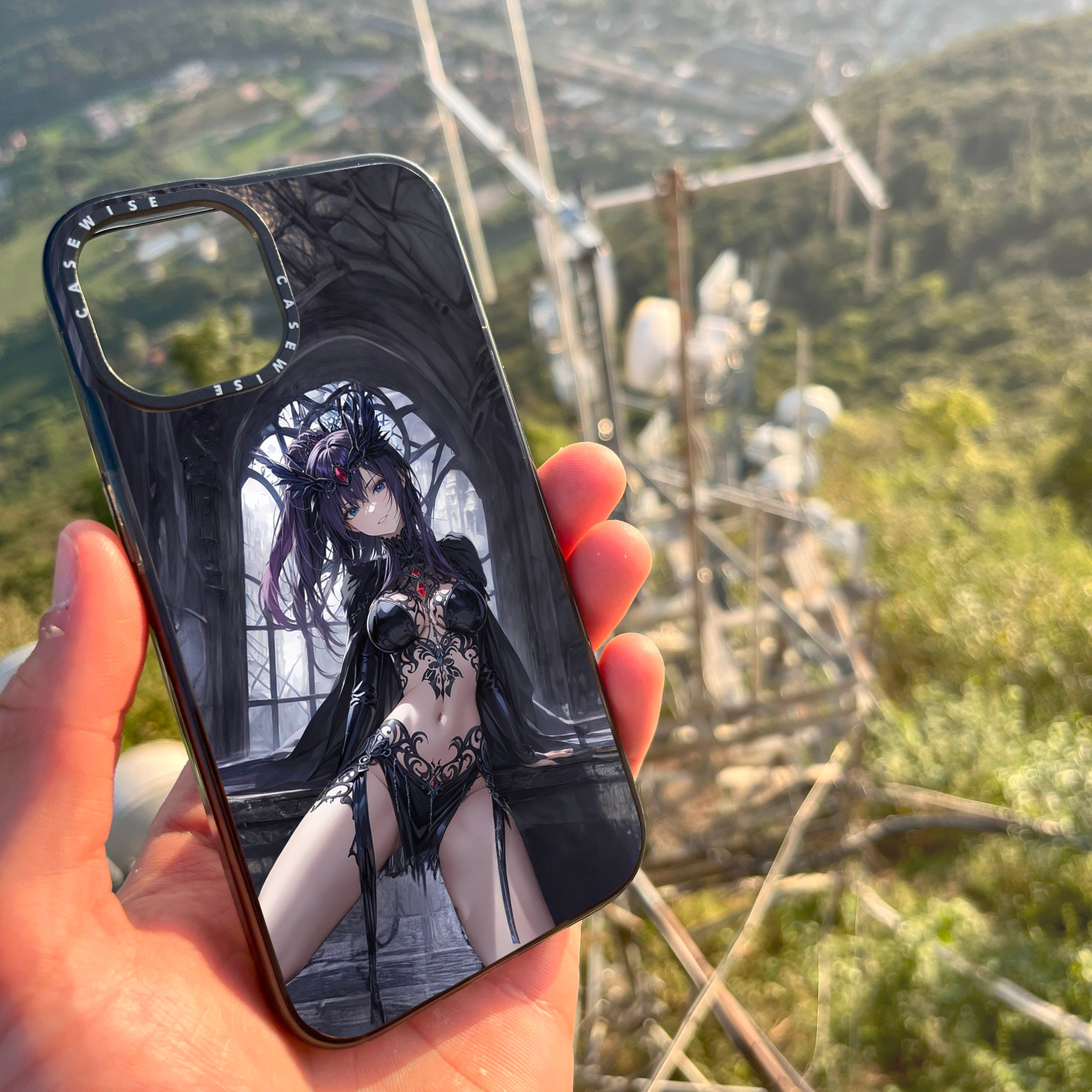 CASEWISE CASEWISE