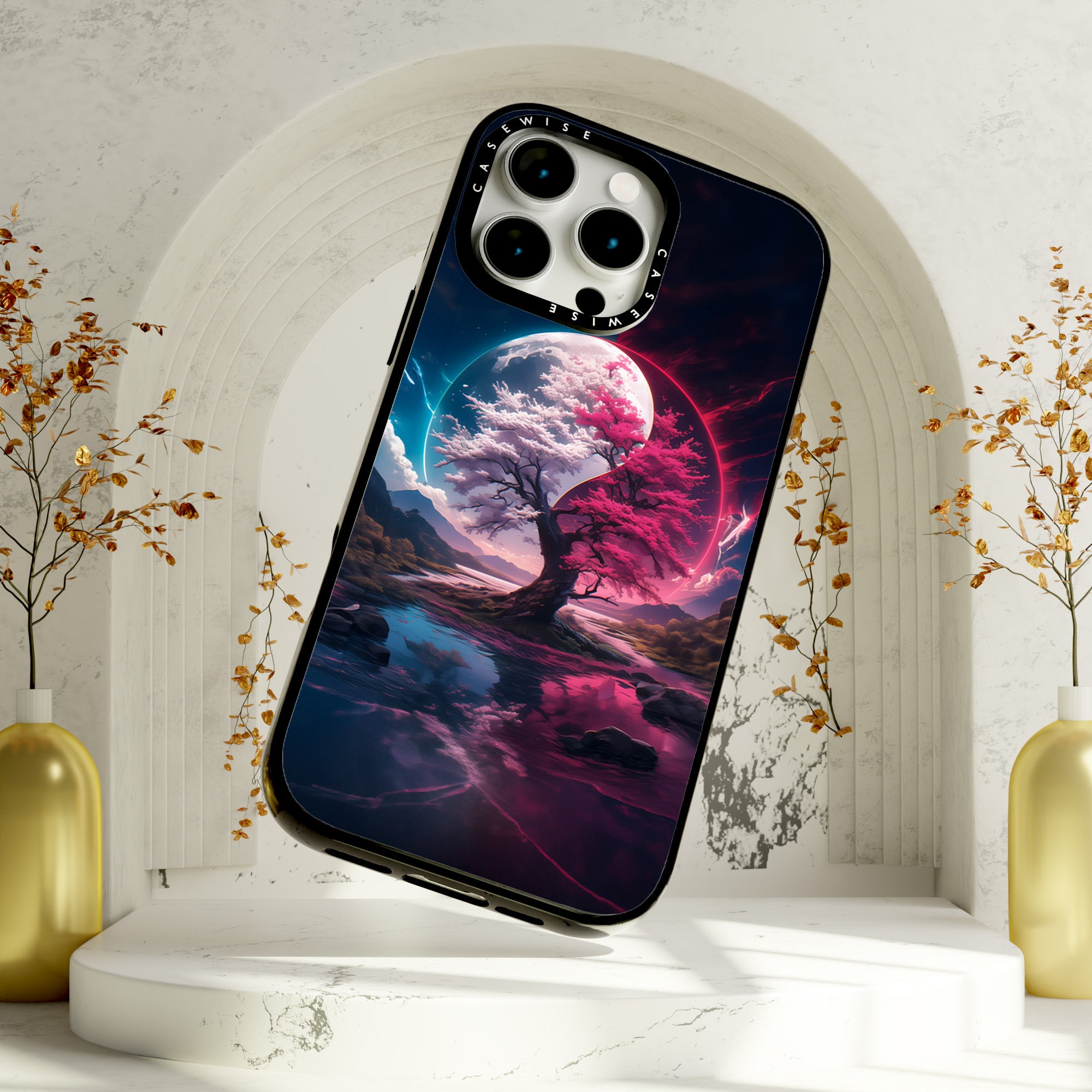 CASEWISE CASEWISE