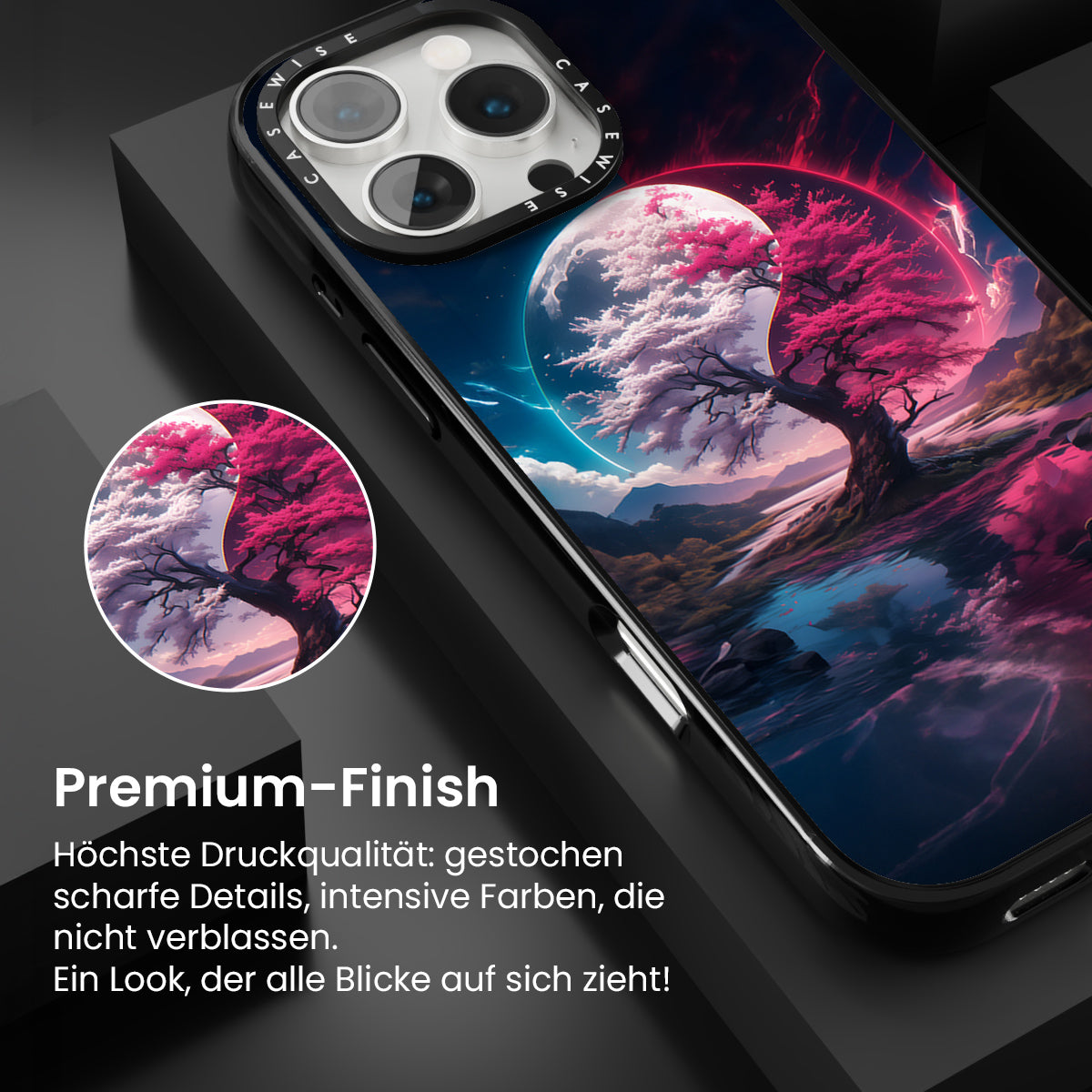 CASEWISE CASEWISE

Premium-Finish

Höchste Druckqualität: gestochen scharfe Details, intensive Farben, die nicht verblassen.
Ein Look, der alle Blicke auf sich zieht!