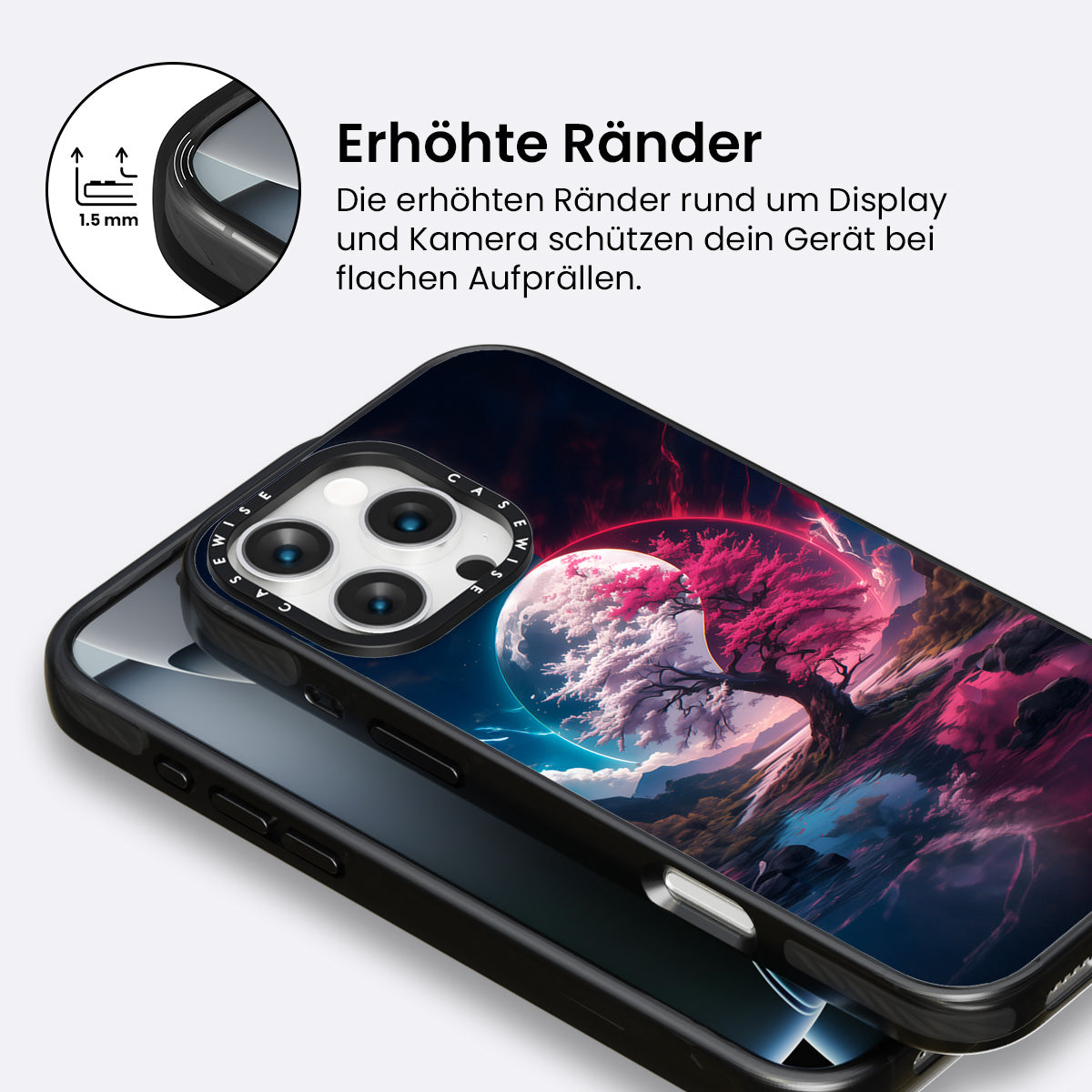 1.5 mm

Erhöhte Ränder

Die erhöhten Ränder rund um Display und Kamera schützen dein Gerät bei flachen Aufprällen.

CASEWISE CASEWISE