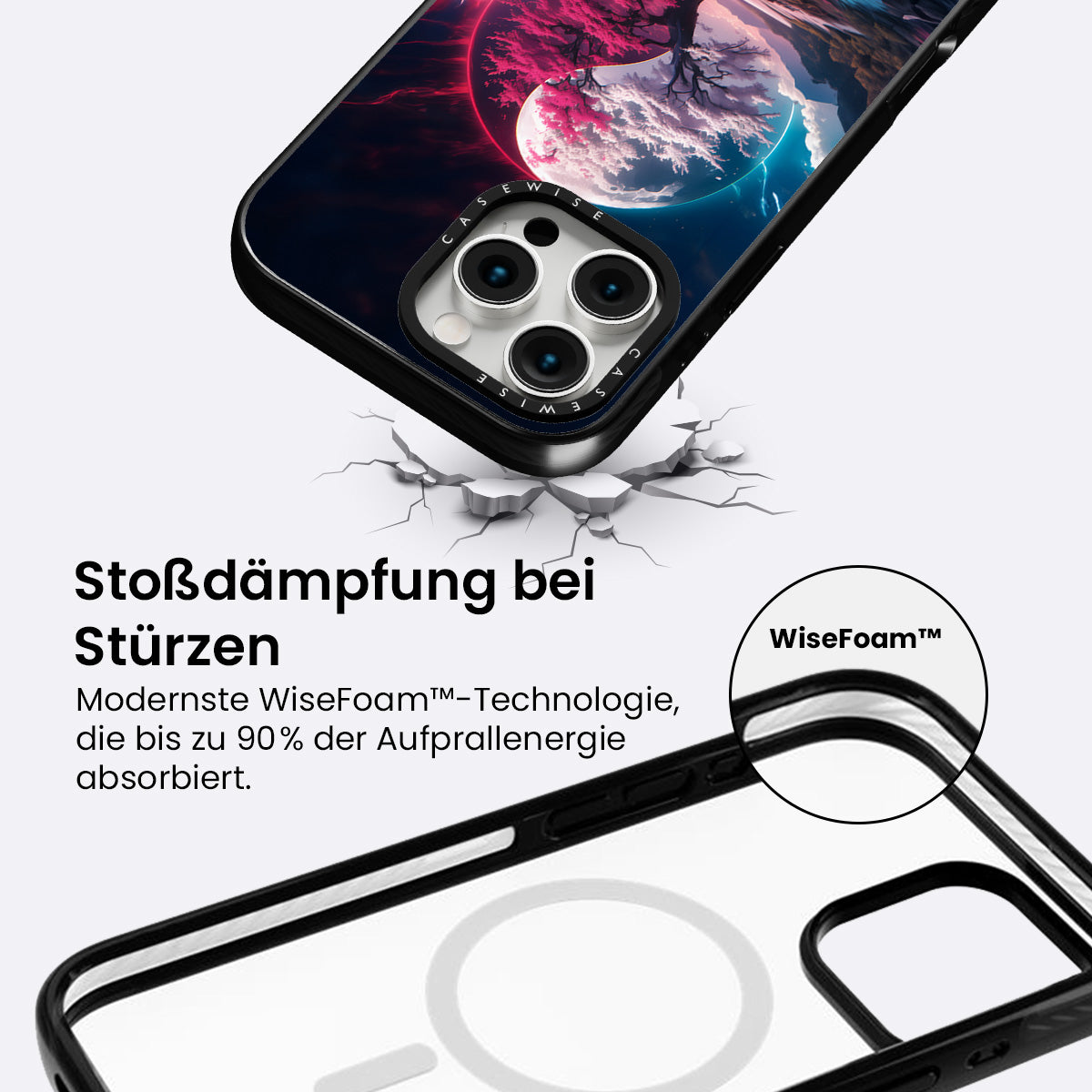 CASEWISE

CASEWISE

Stoßdämpfung bei Stürzen

Modernste WiseFoam™-Technologie, die bis zu 90% der Aufprallenergie absorbiert.

WiseFoam™