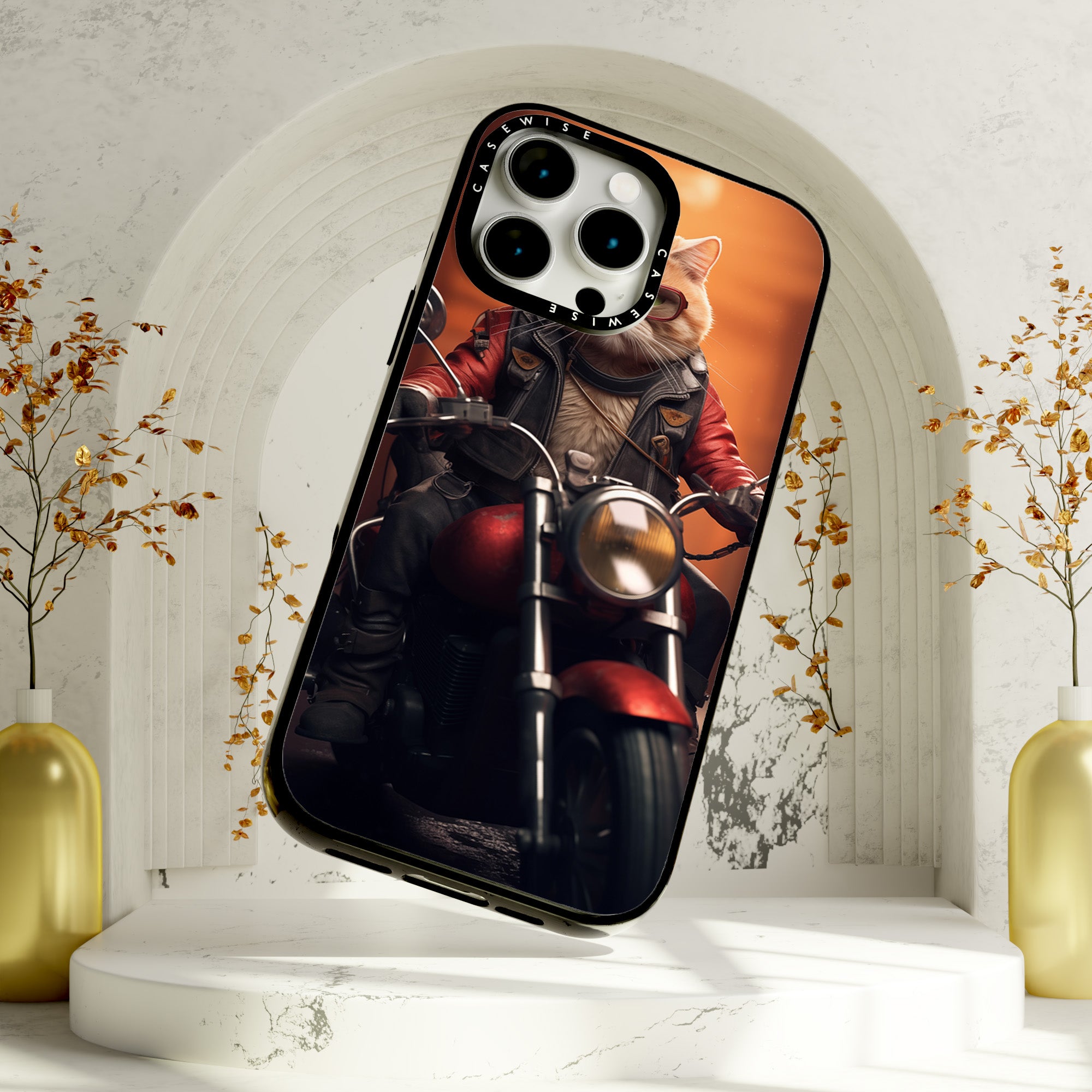 CASEWISE
CASEWISE