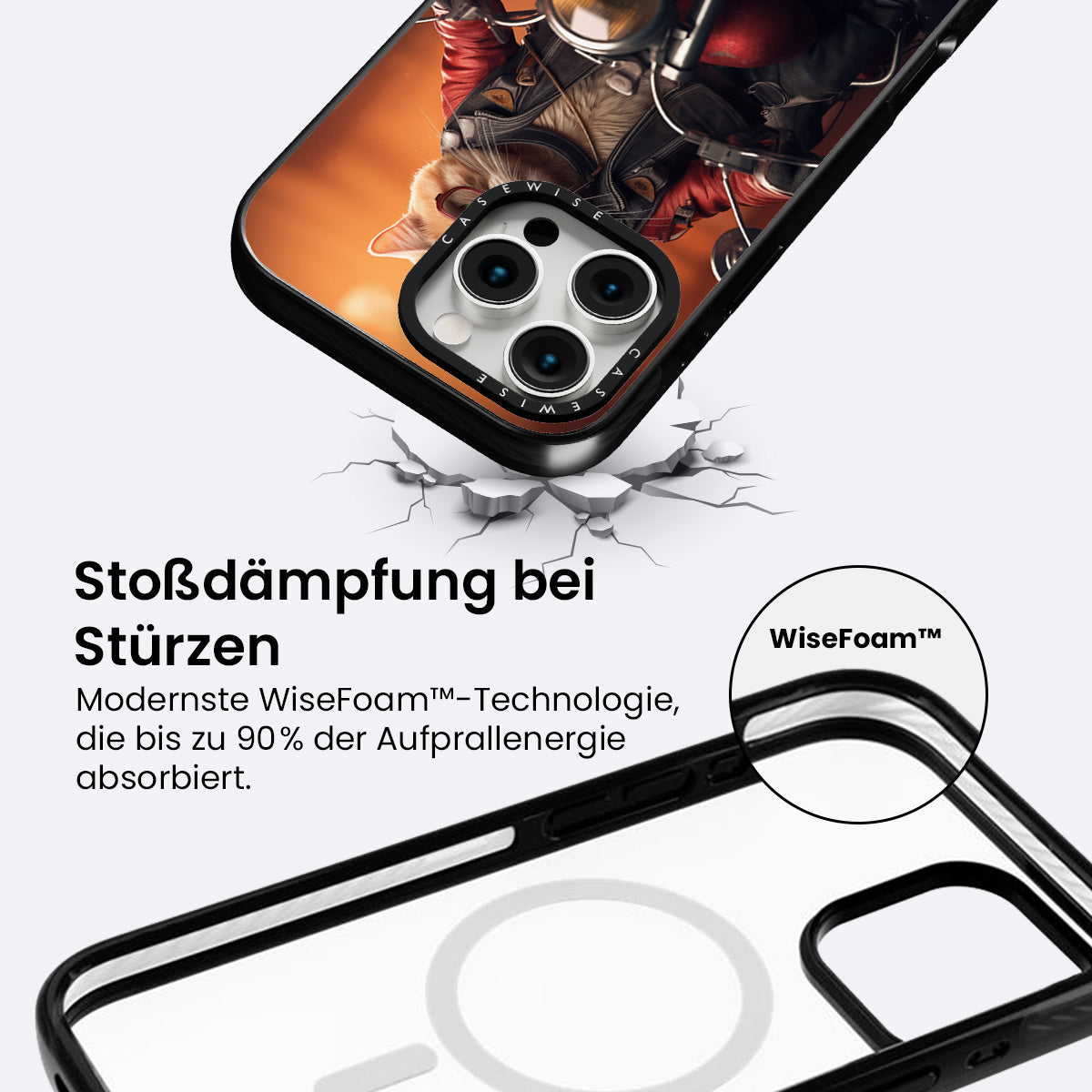 CASEWISE

CASEWISE

Stoßdämpfung bei Stürzen

Modernste WiseFoam™-Technologie, die bis zu 90% der Aufprallenergie absorbiert.

WiseFoam™