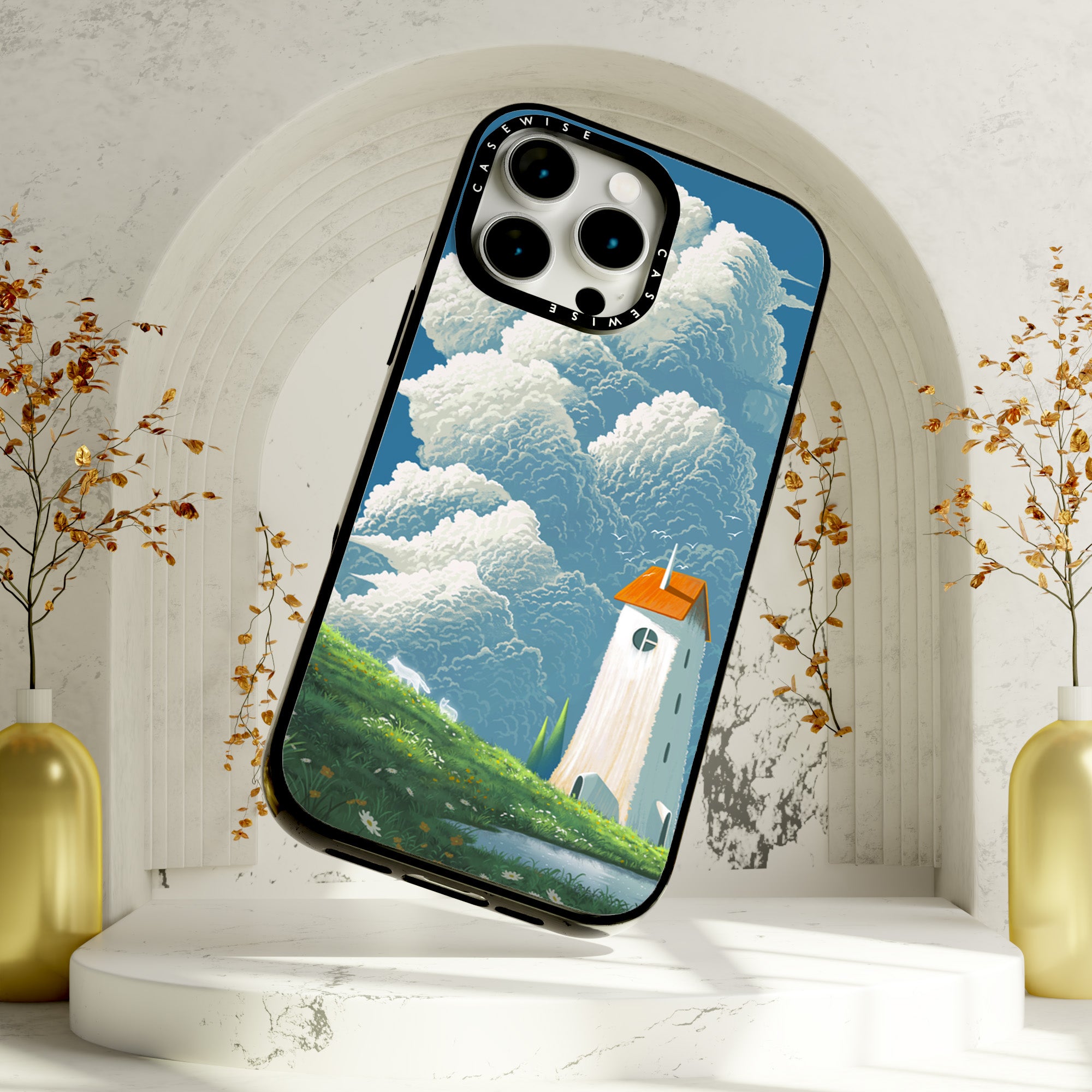 CASEWISE
CASEWISE