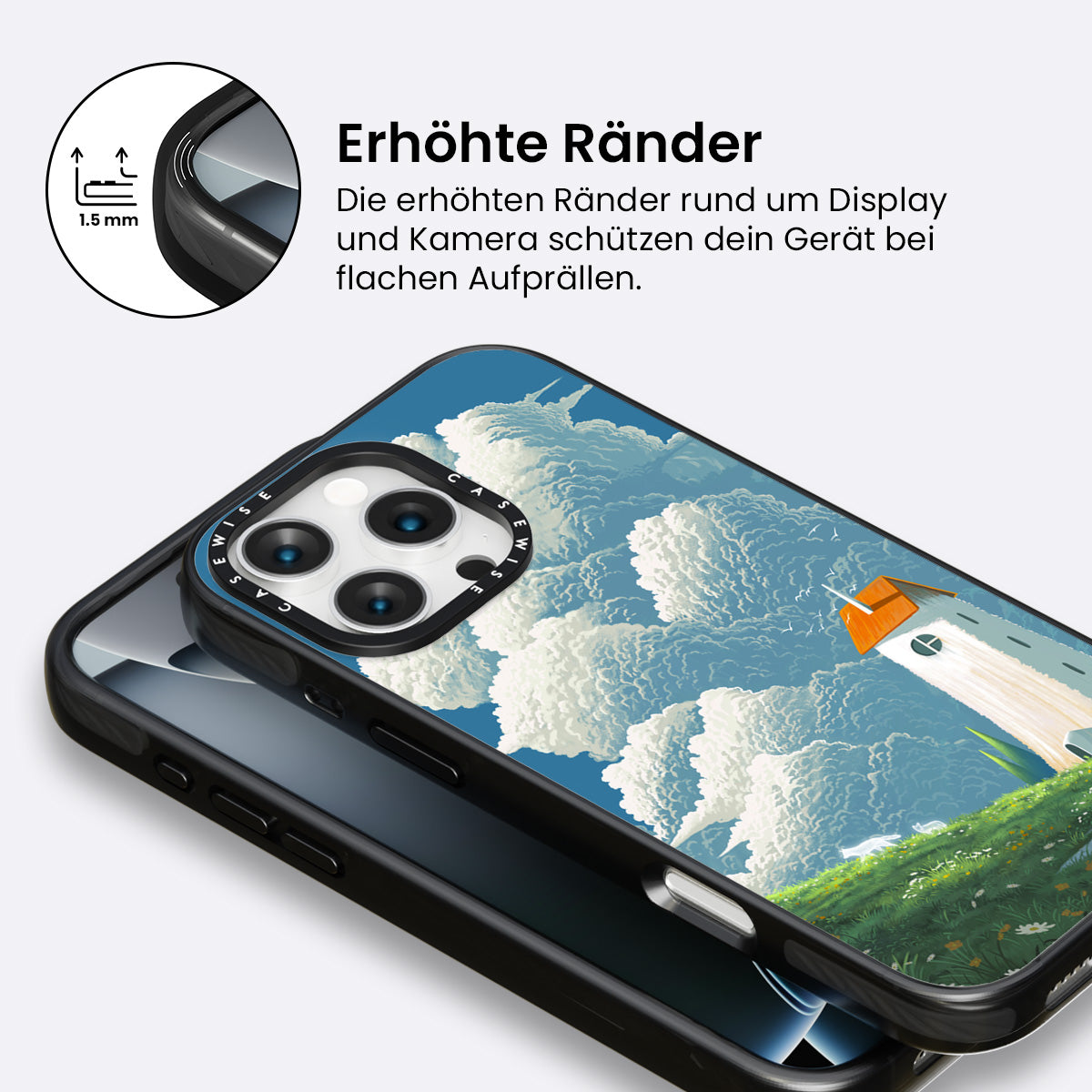 1.5 mm

Erhöhte Ränder

Die erhöhten Ränder rund um Display und Kamera schützen dein Gerät bei flachen Aufprällen.

CASEWISE CASEWISE