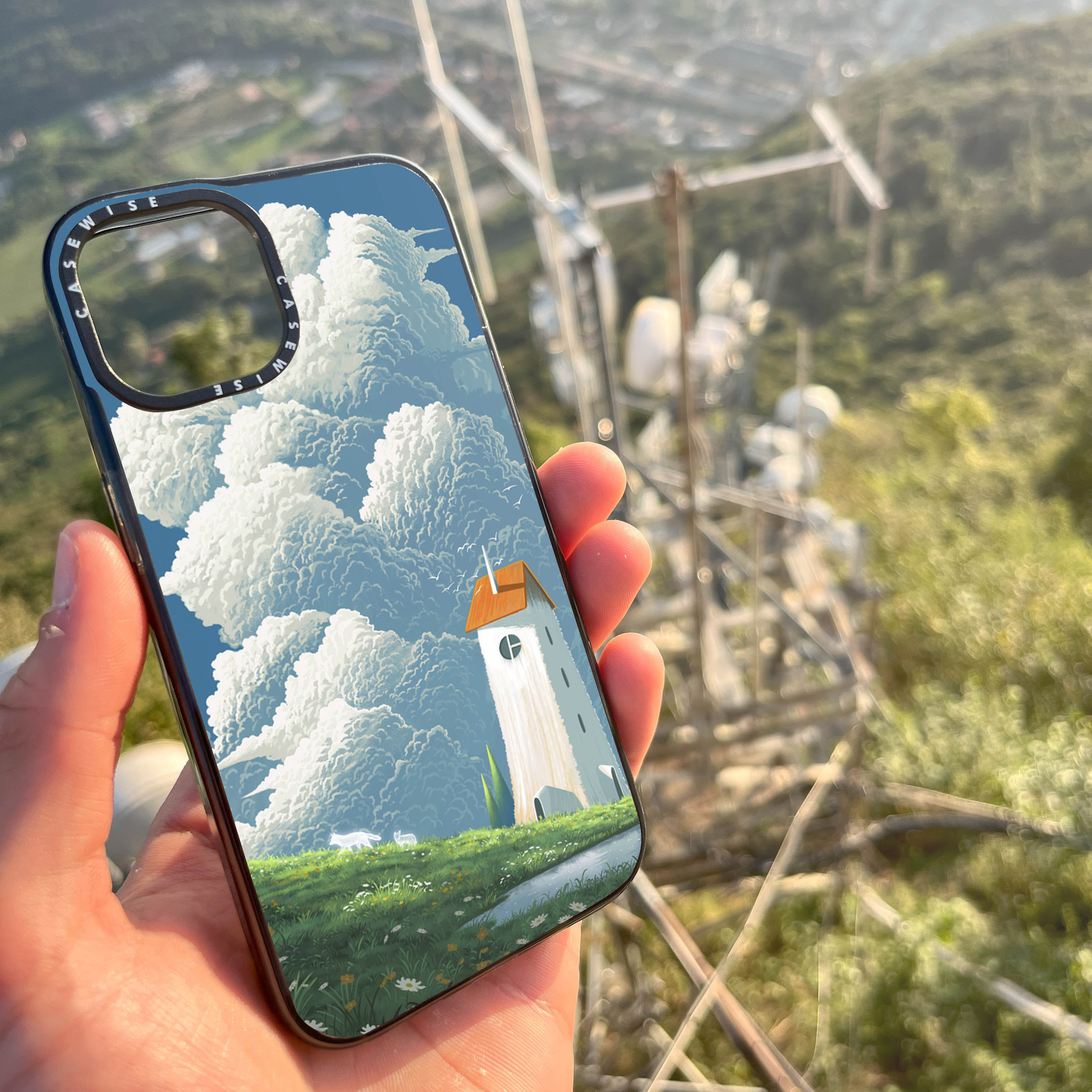 CASEWISE CASEWISE