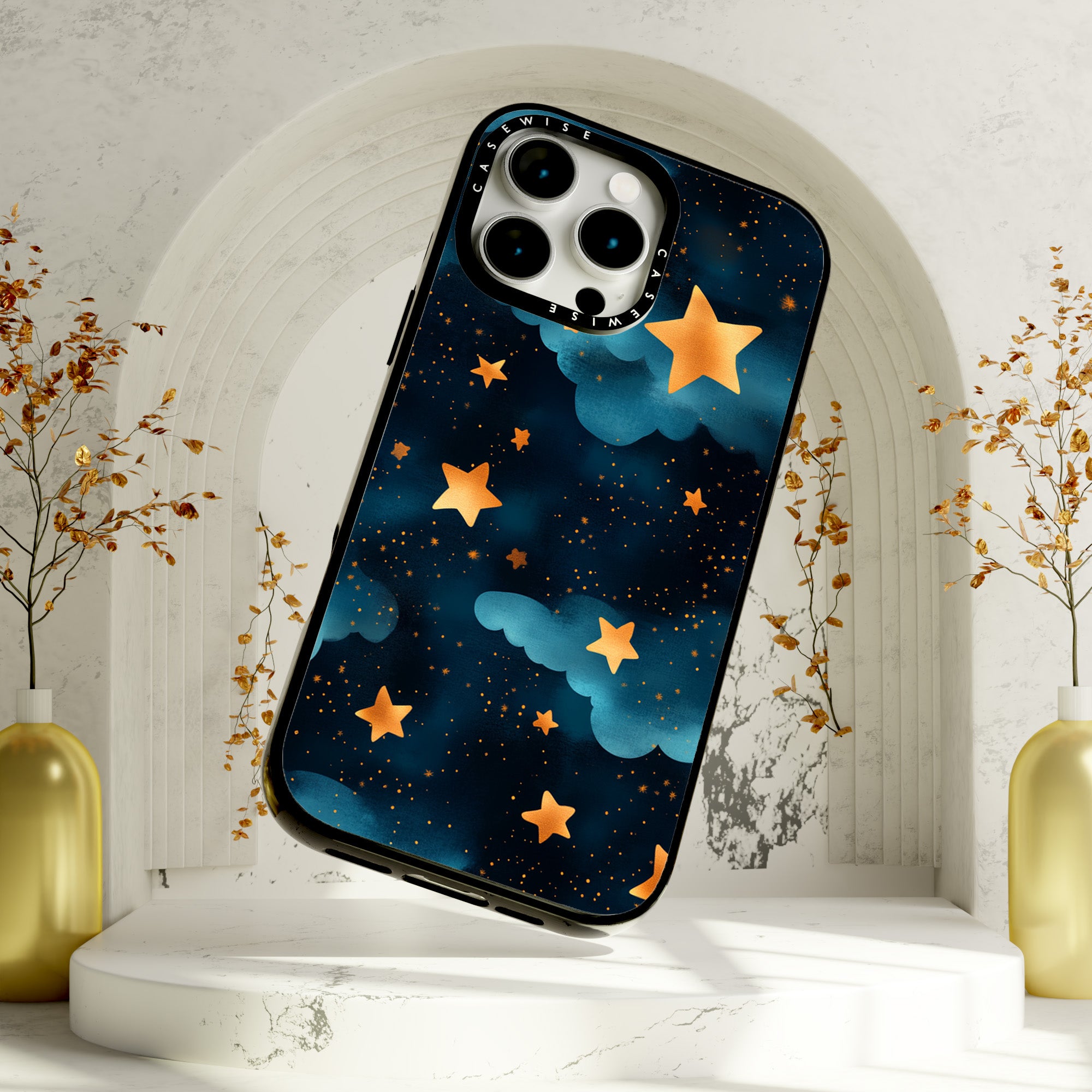 CASEWISE
CASEWISE