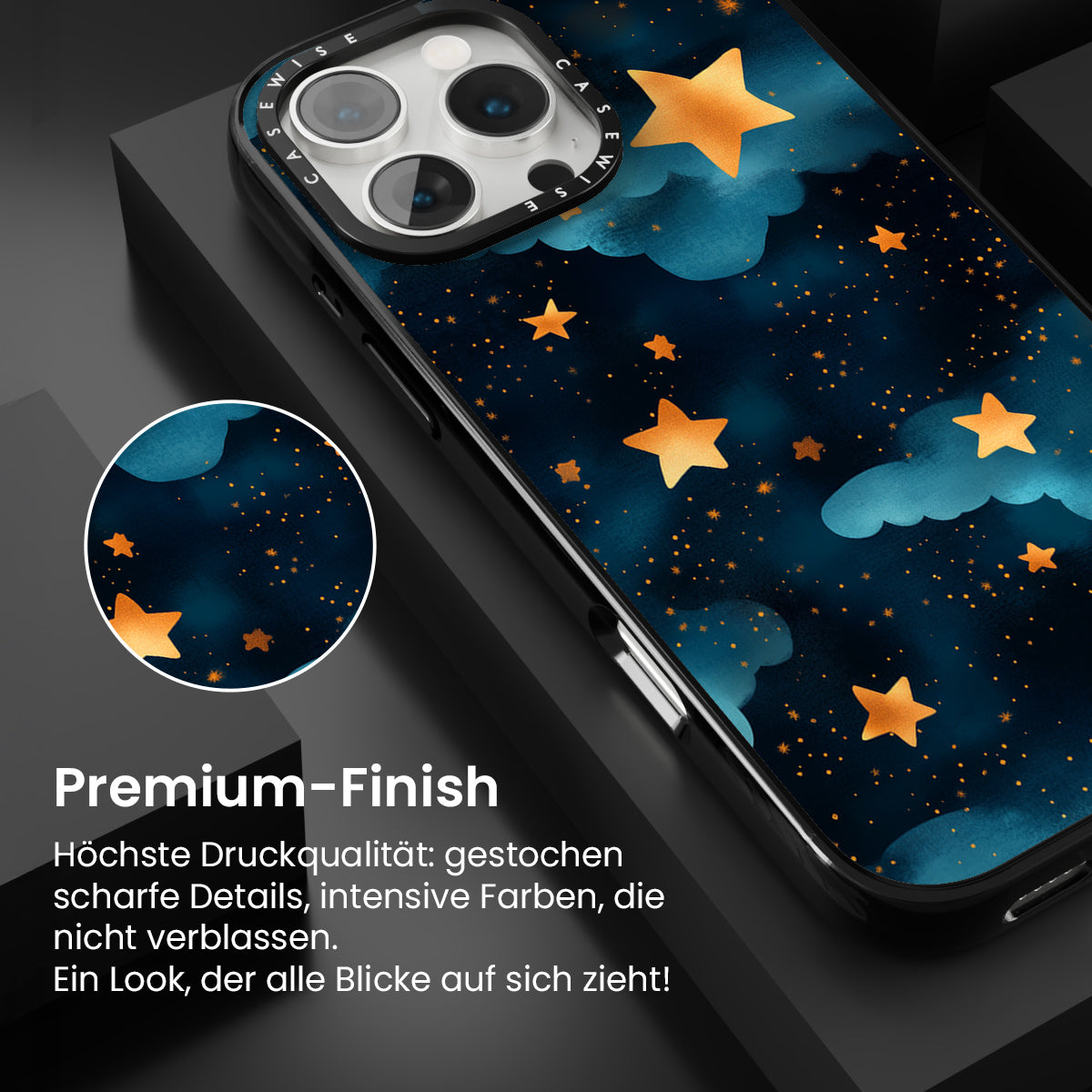 CASEWISE CASEWISE

Premium-Finish

Höchste Druckqualität: gestochen scharfe Details, intensive Farben, die nicht verblassen.
Ein Look, der alle Blicke auf sich zieht!