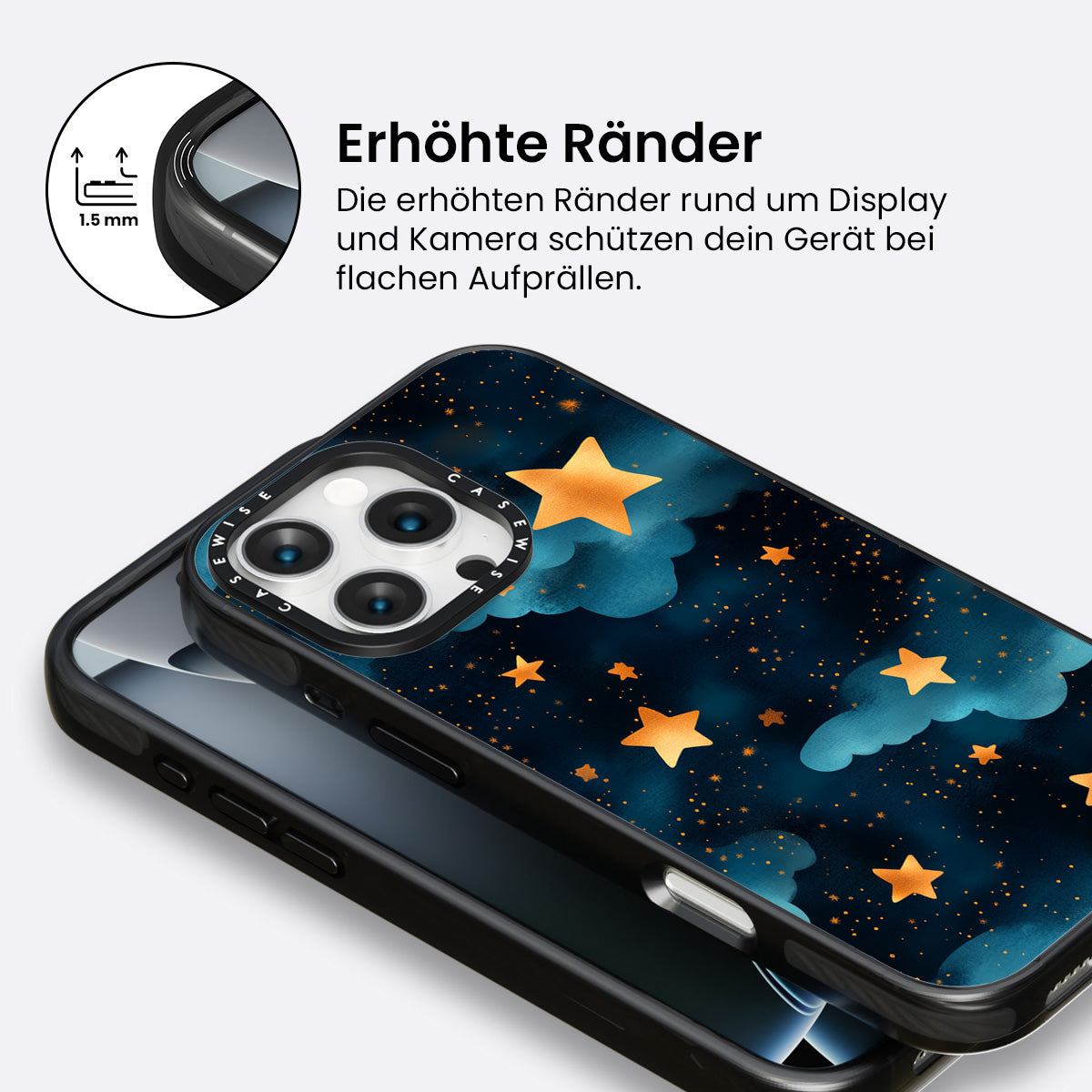 1.5 mm

Erhöhte Ränder

Die erhöhten Ränder rund um Display und Kamera schützen dein Gerät bei flachen Aufprällen.

CASEWISE

CASEWISE