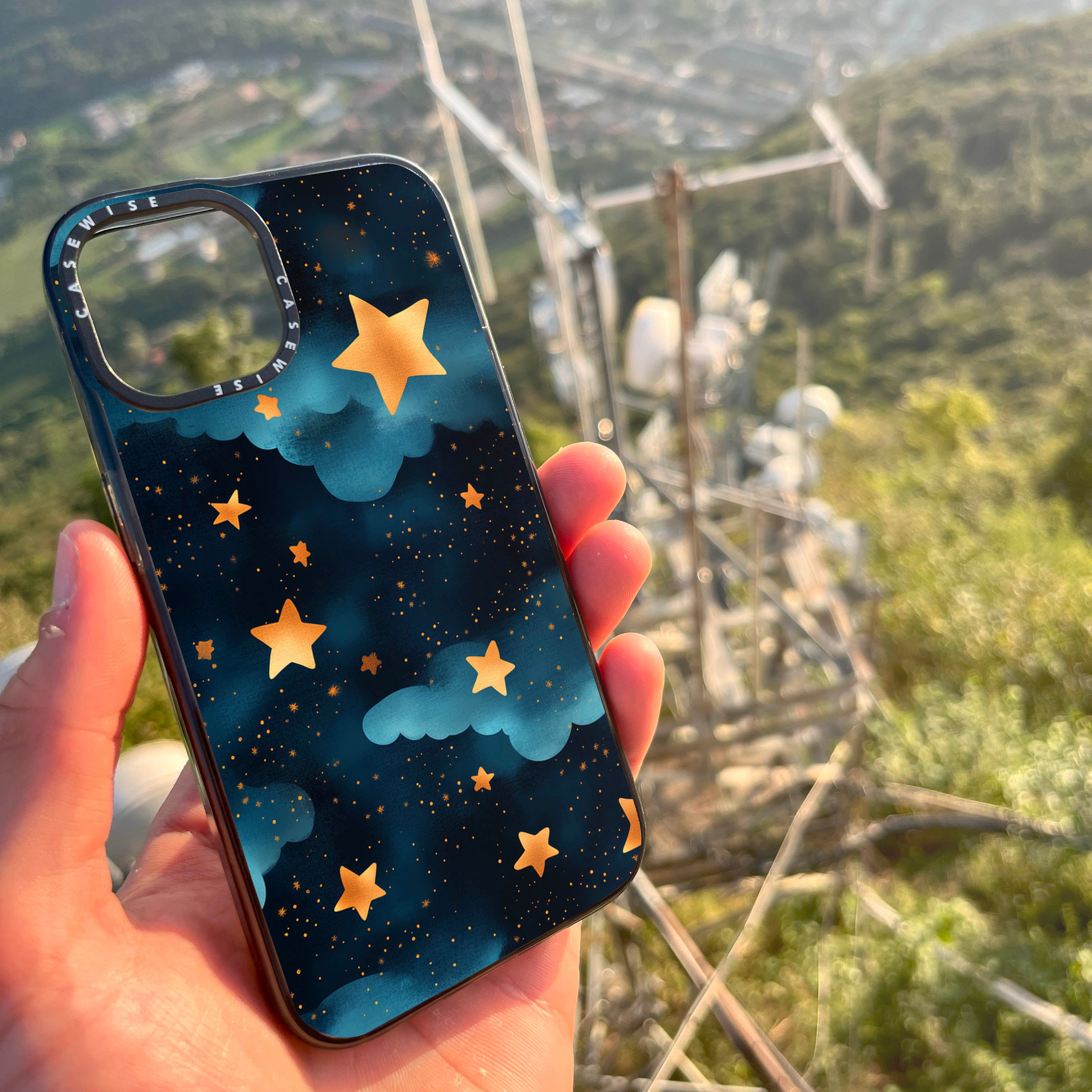 CASEWISE CASEWISE