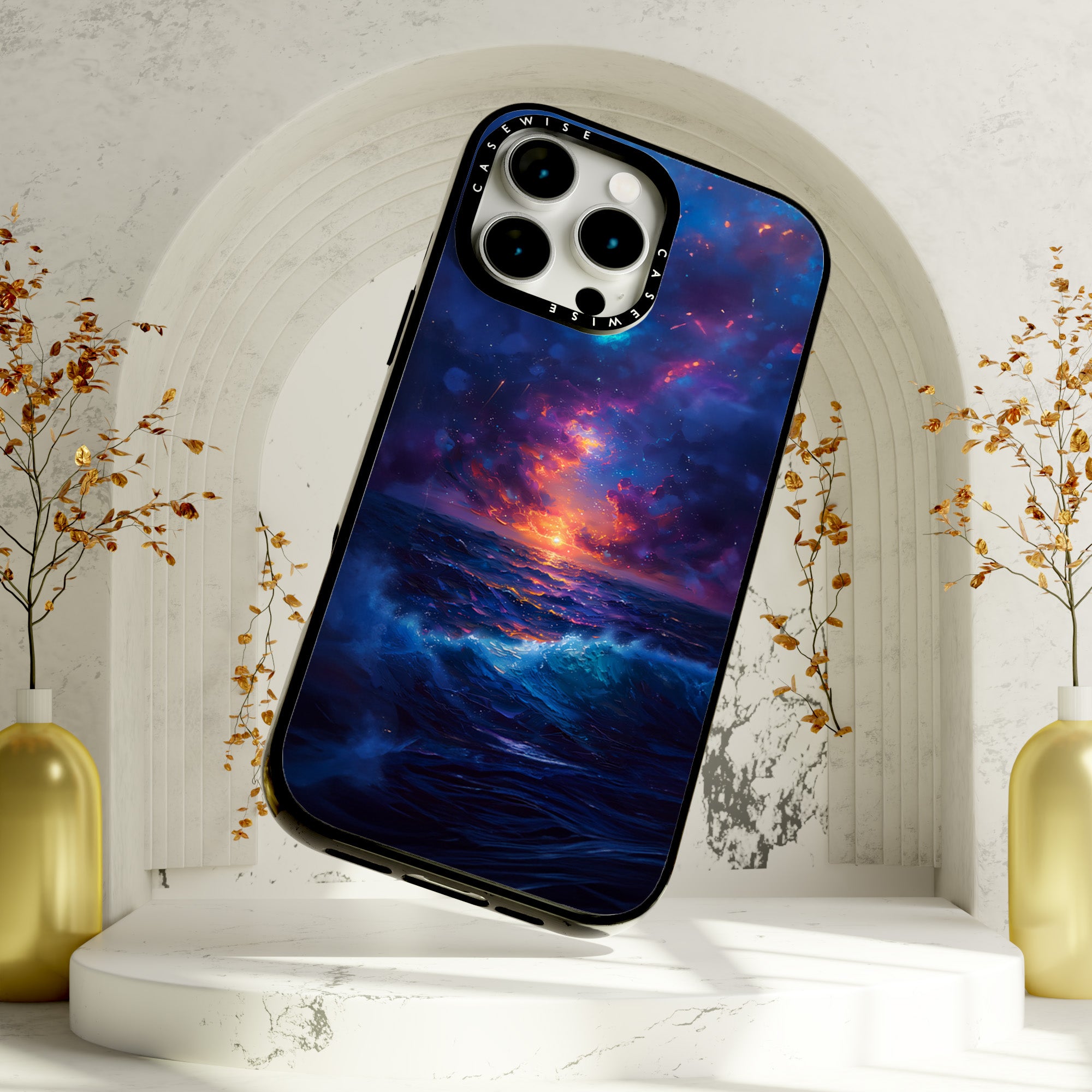 CASEWISE
CASEWISE