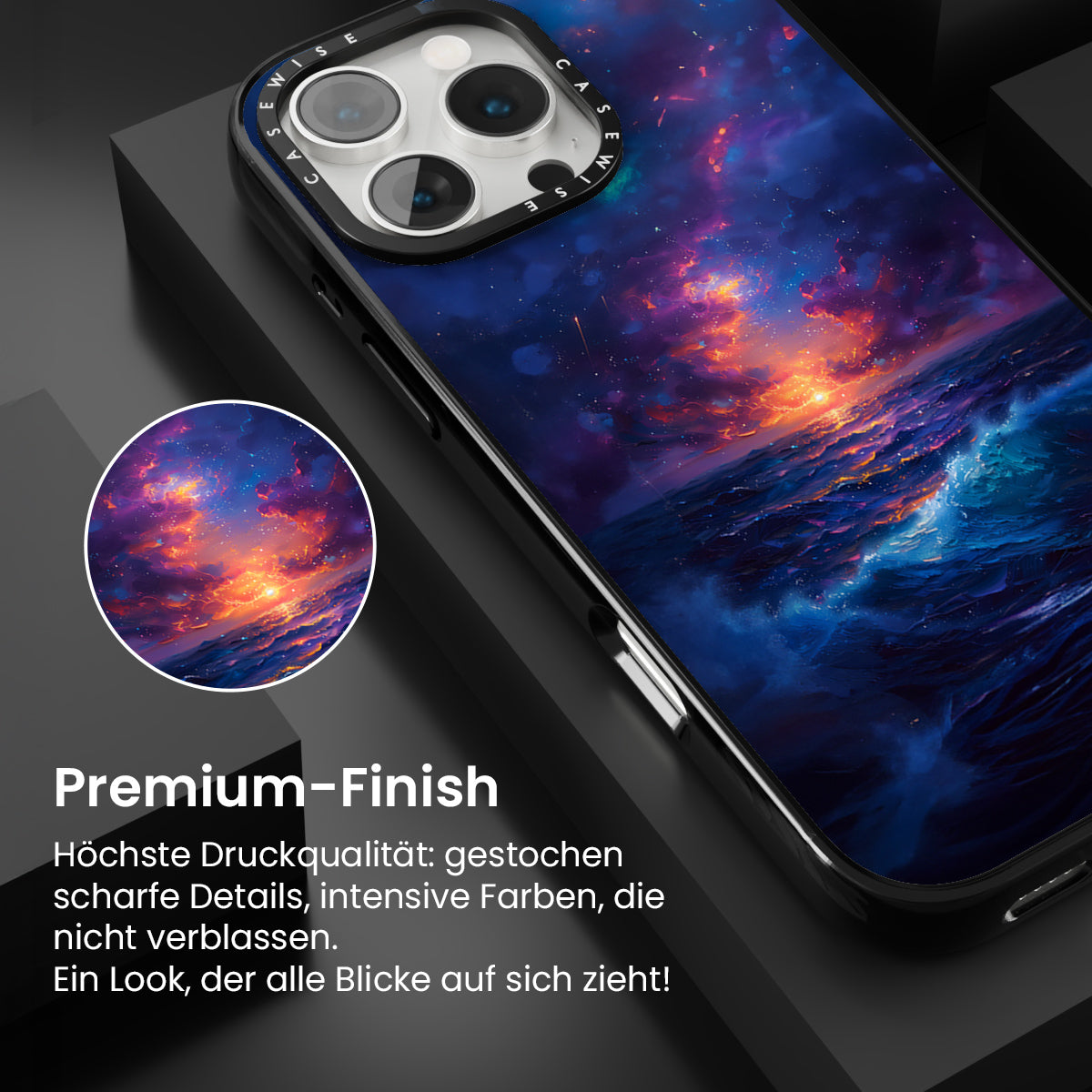 CASEWISE CASEWISE

Premium-Finish

Höchste Druckqualität: gestochen scharfe Details, intensive Farben, die nicht verblassen.
Ein Look, der alle Blicke auf sich zieht!