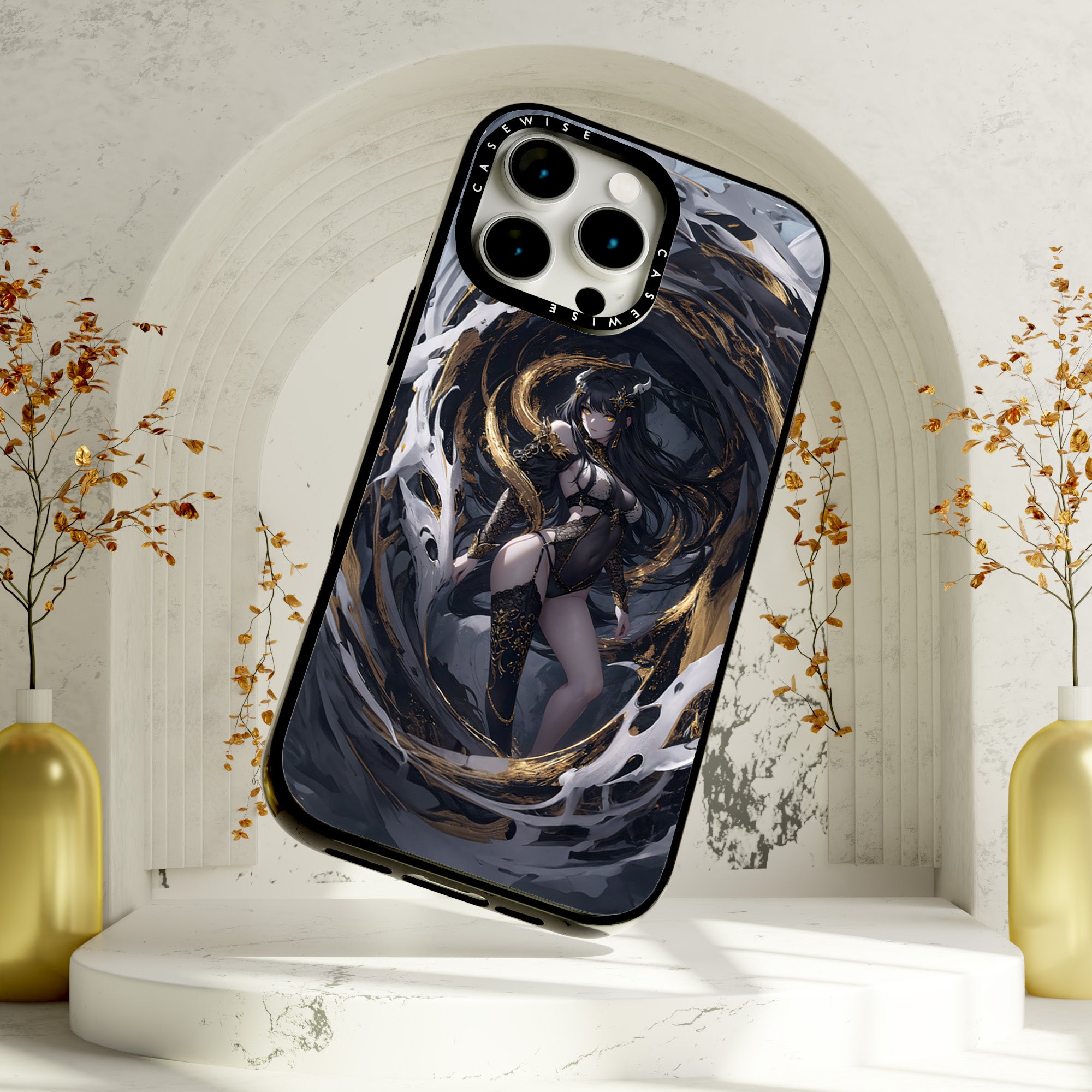 CASEWISE
CASEWISE