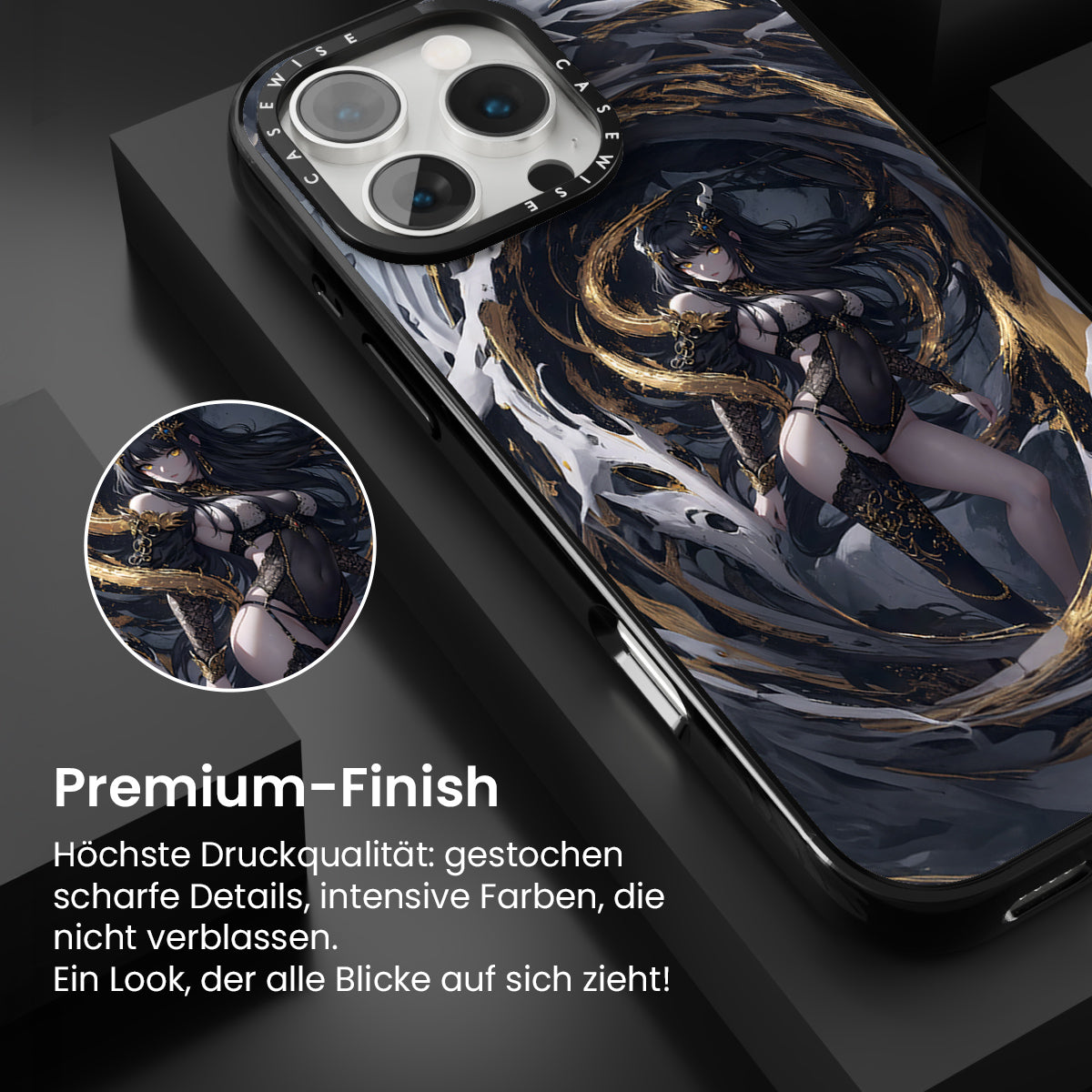 CASEWISE CASEWISE

Premium-Finish

Höchste Druckqualität: gestochen scharfe Details, intensive Farben, die nicht verblassen.
Ein Look, der alle Blicke auf sich zieht!