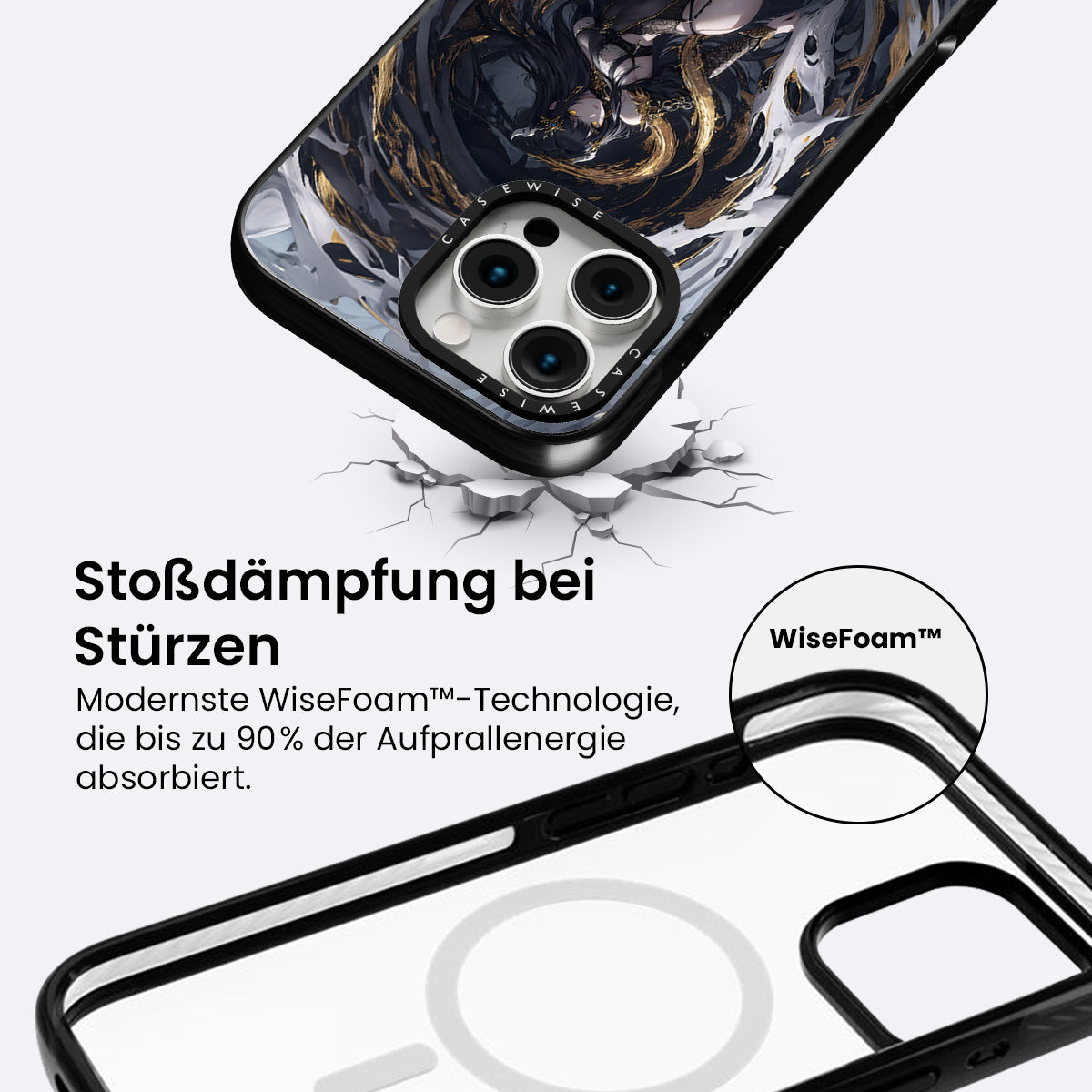 CASEWISE

CASEWISE

Stoßdämpfung bei Stürzen

Modernste WiseFoam™-Technologie, die bis zu 90% der Aufprallenergie absorbiert.

WiseFoam™