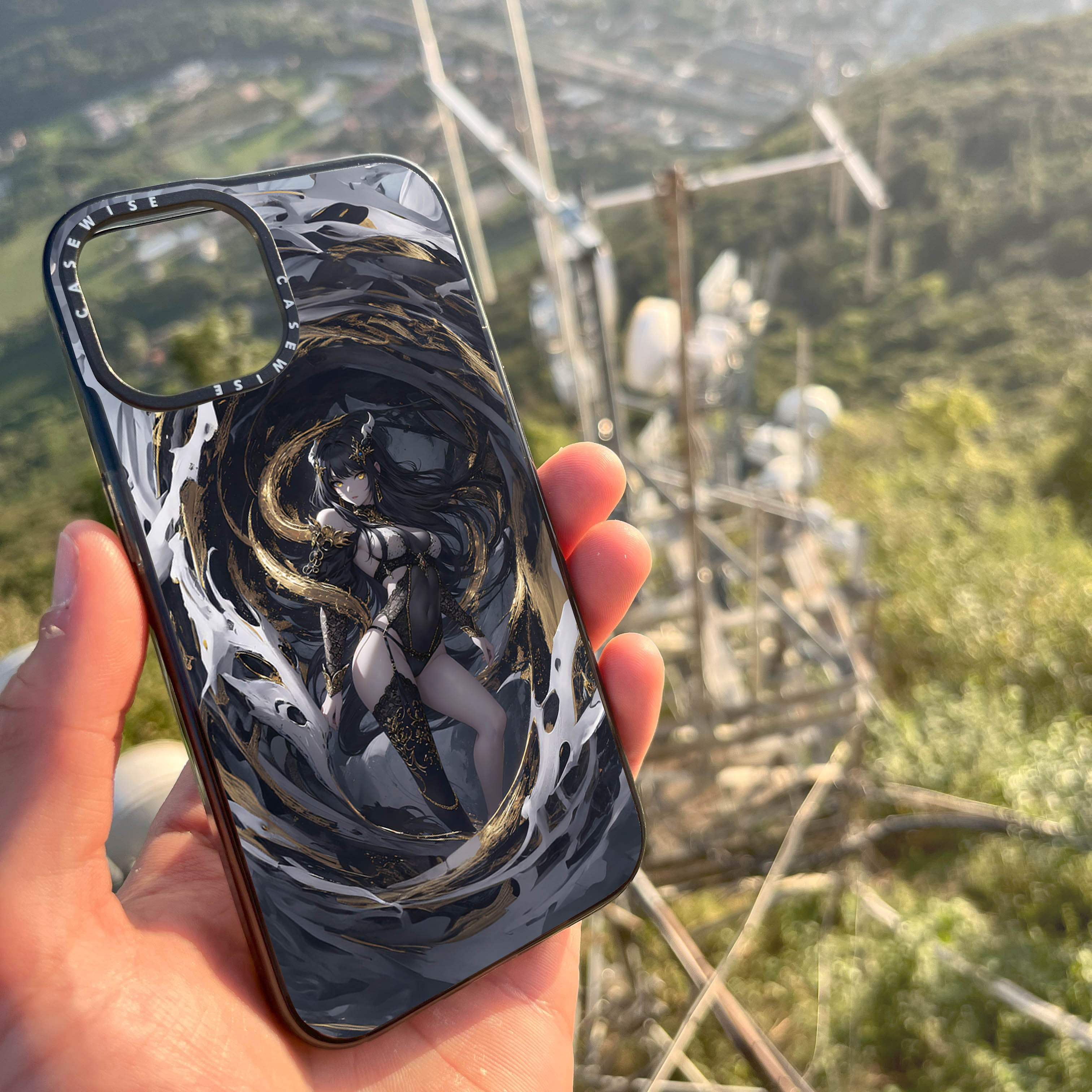 CASEWISE
CASEWISE