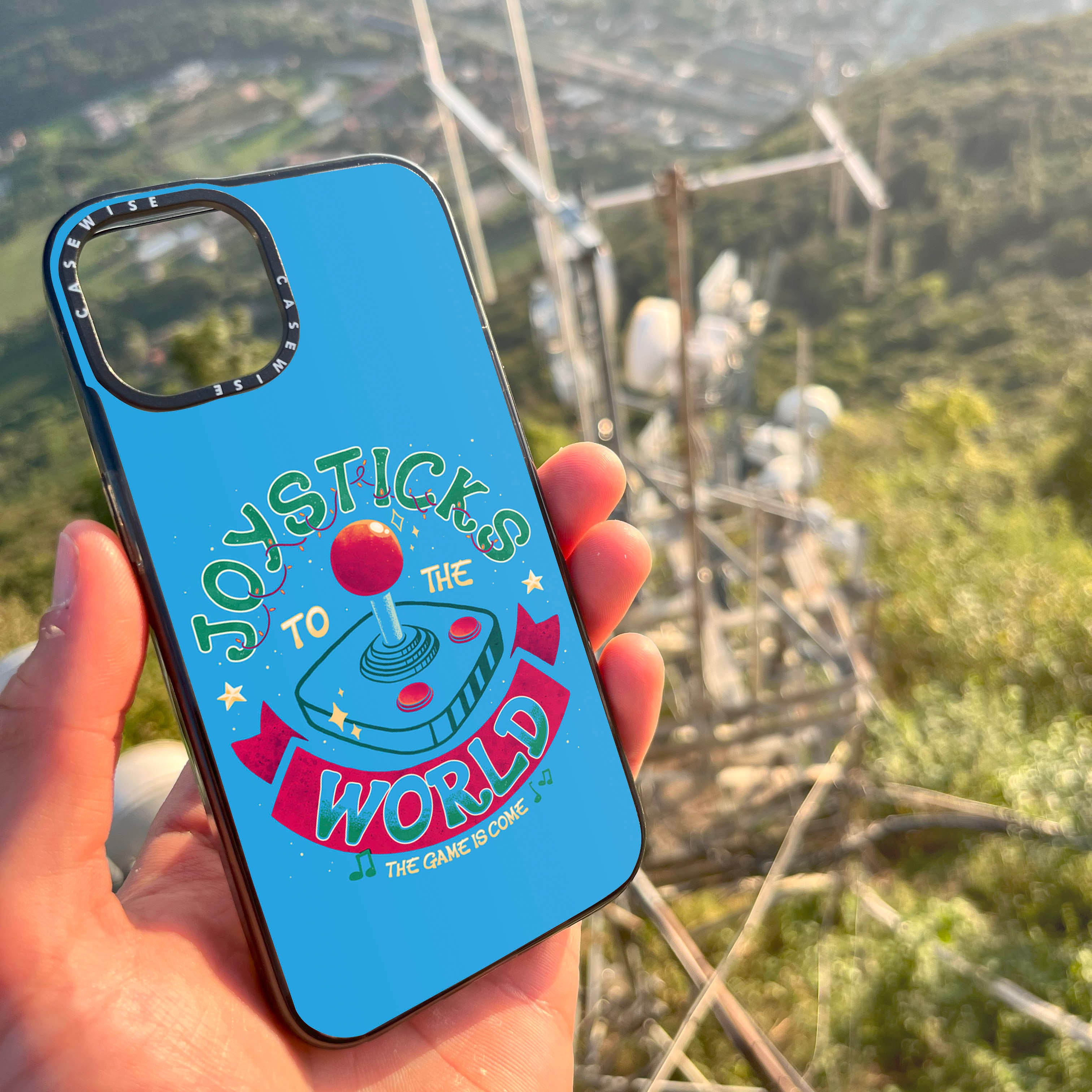 CASEWISE
CASEWISE

JOYSTICKS
TO THE
WORLD
THE GAME IS COME