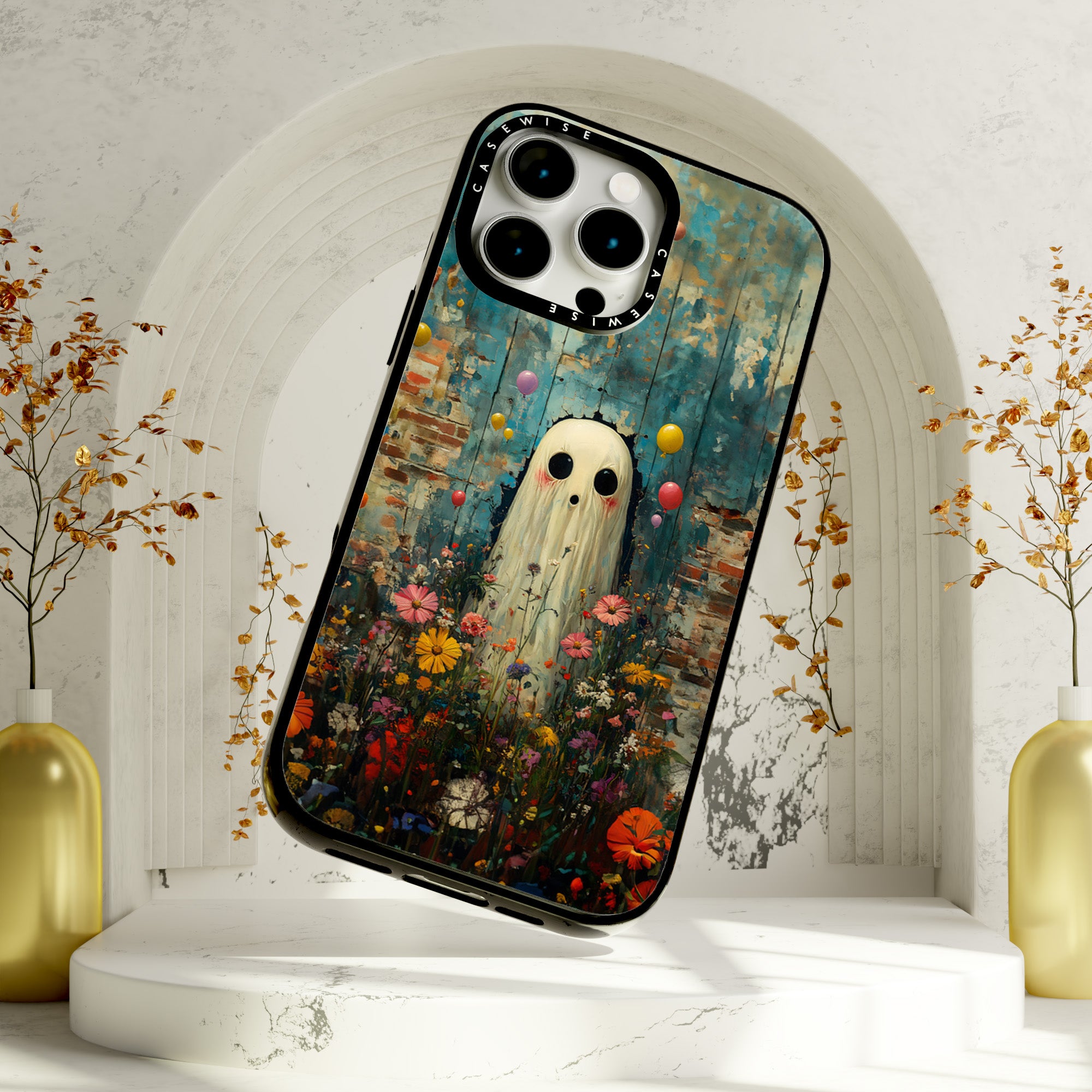 CASEWISE
CASEWISE