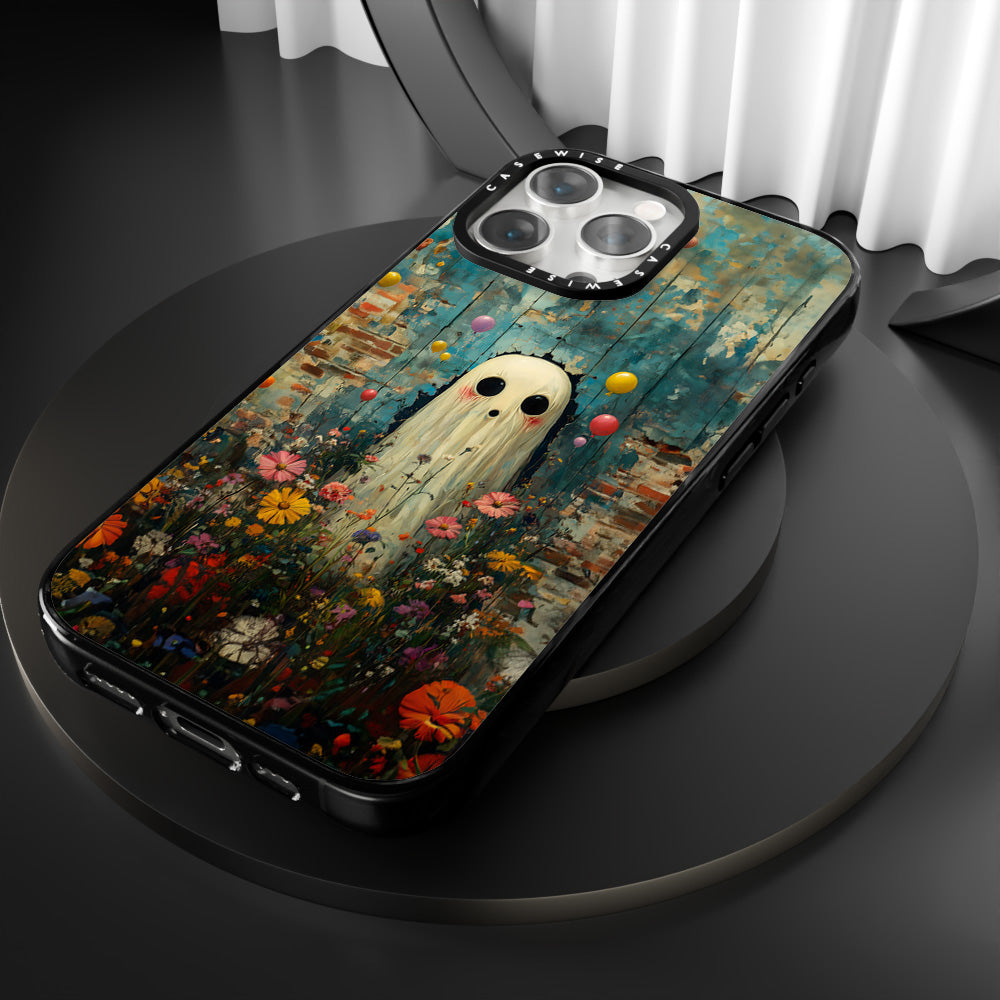 CASEWISE CASEWISE