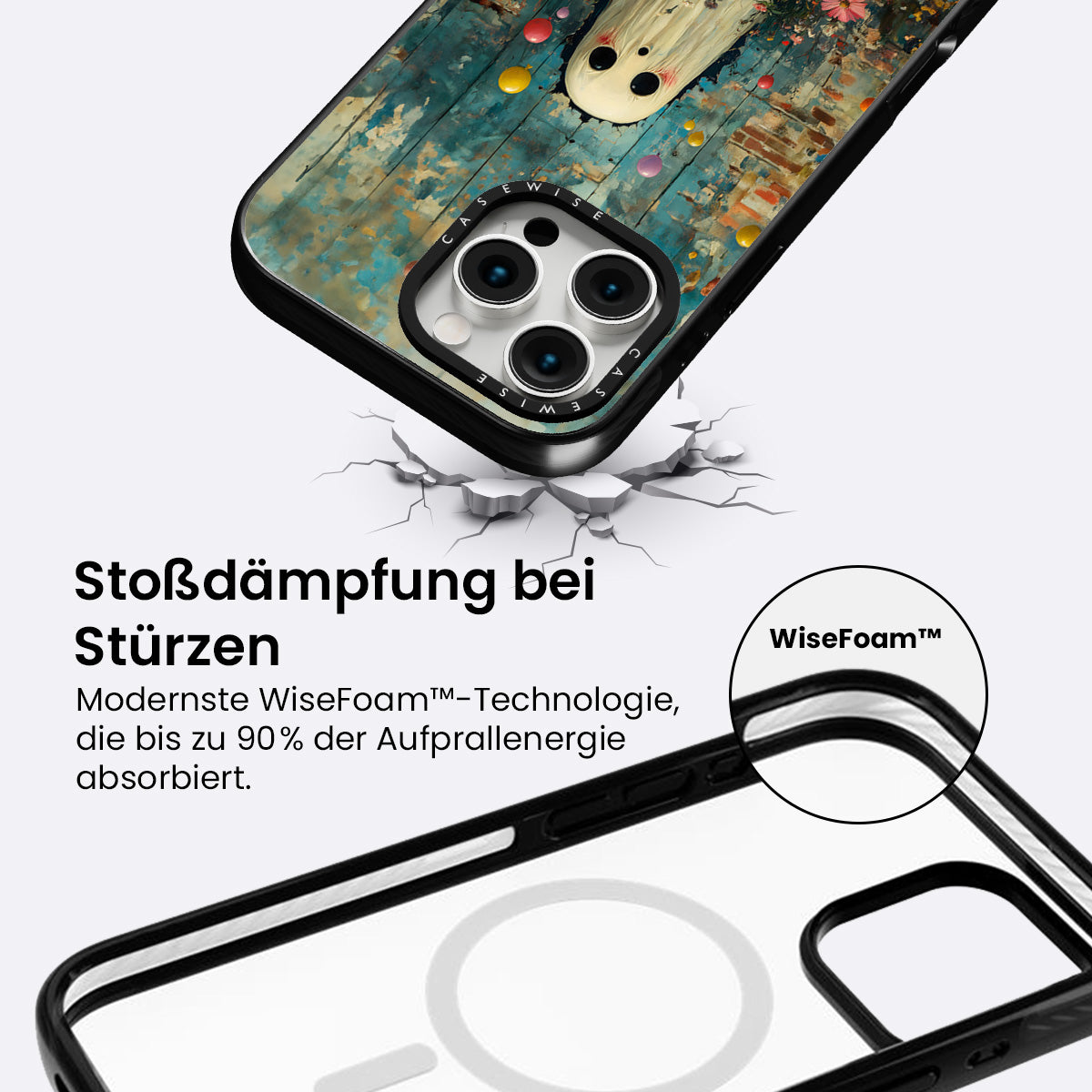 CASEWISE

CASEWISE

Stoßdämpfung bei Stürzen

Modernste WiseFoam™-Technologie, die bis zu 90% der Aufprallenergie absorbiert.

WiseFoam™