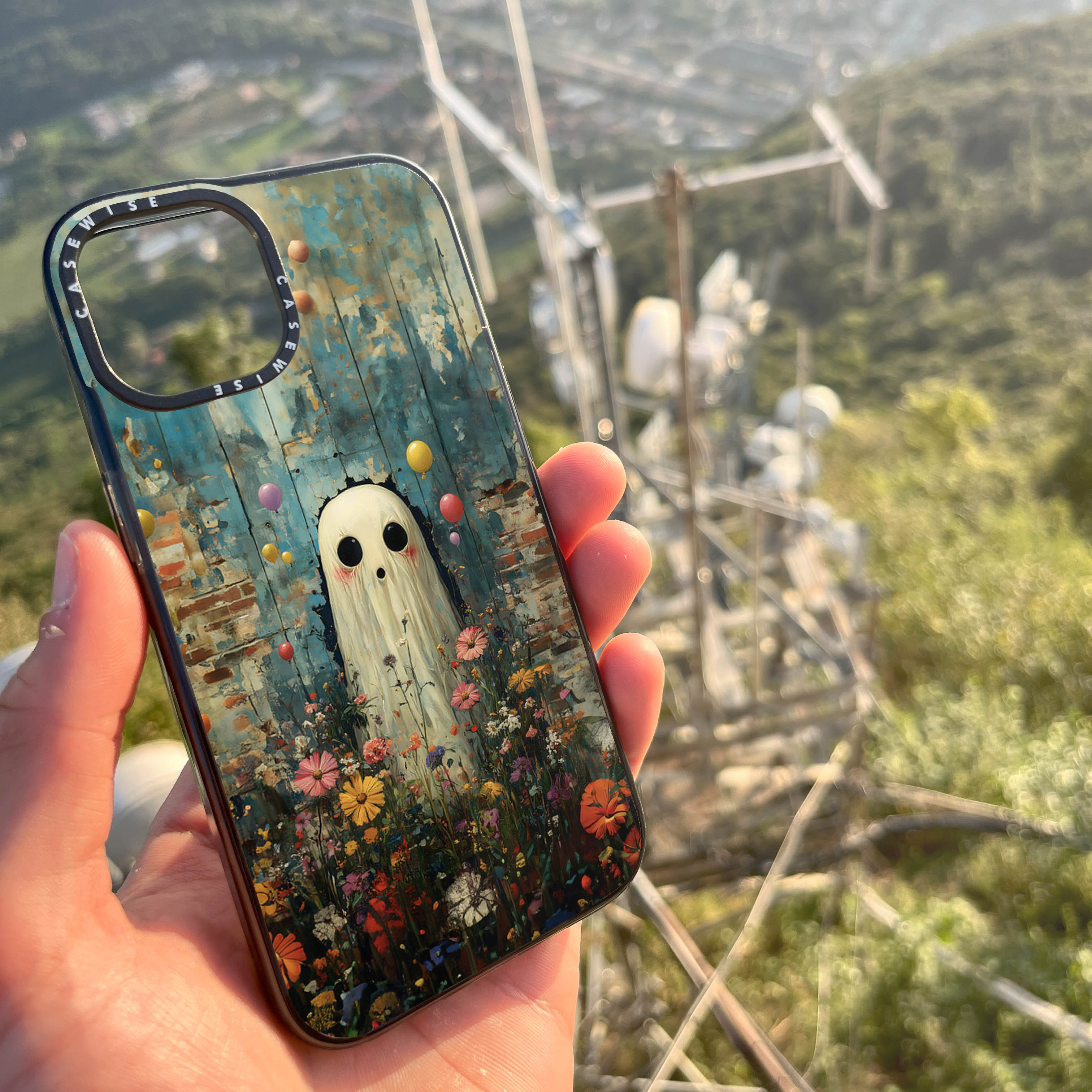 CASEWISE CASEWISE