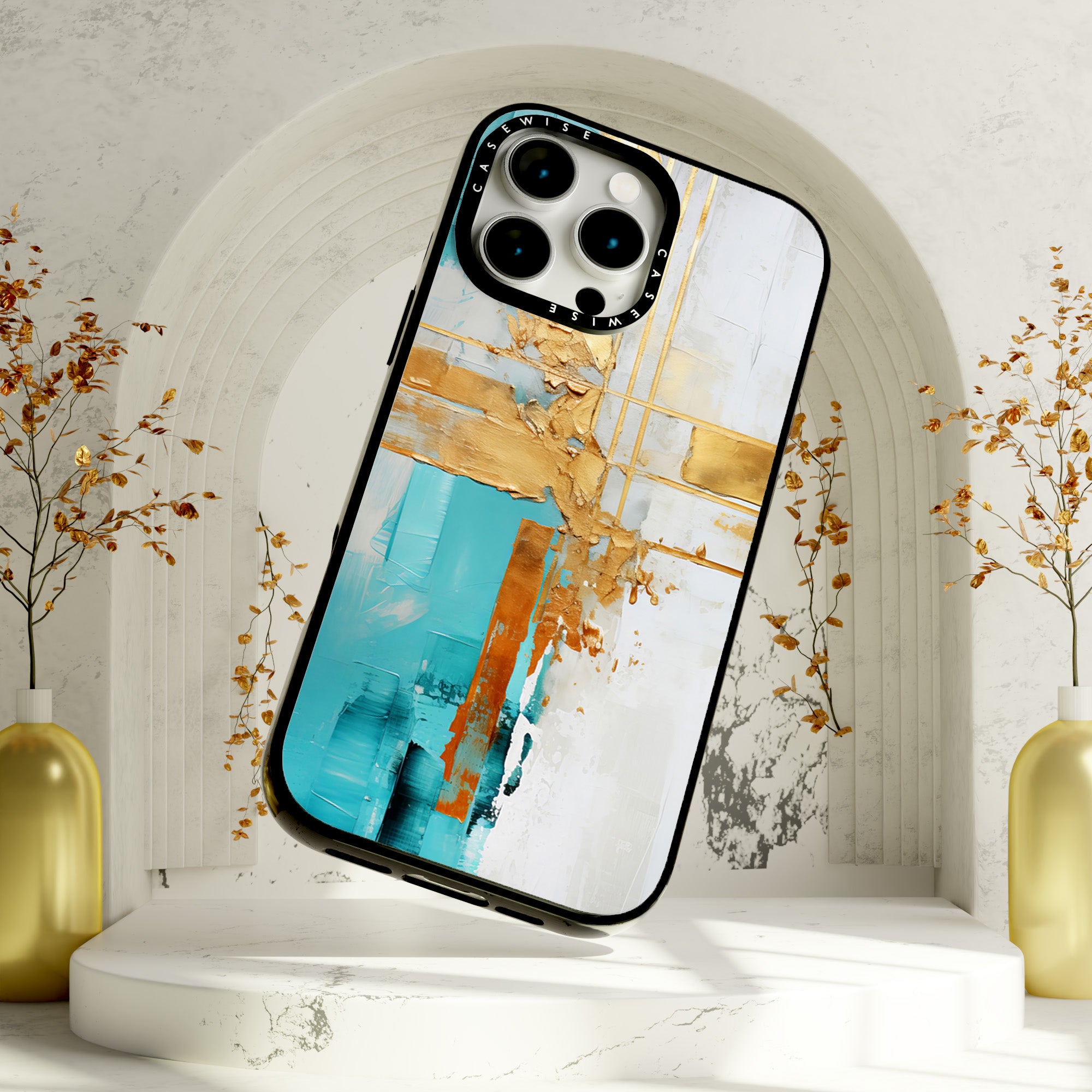 CASEWISE
CASEWISE