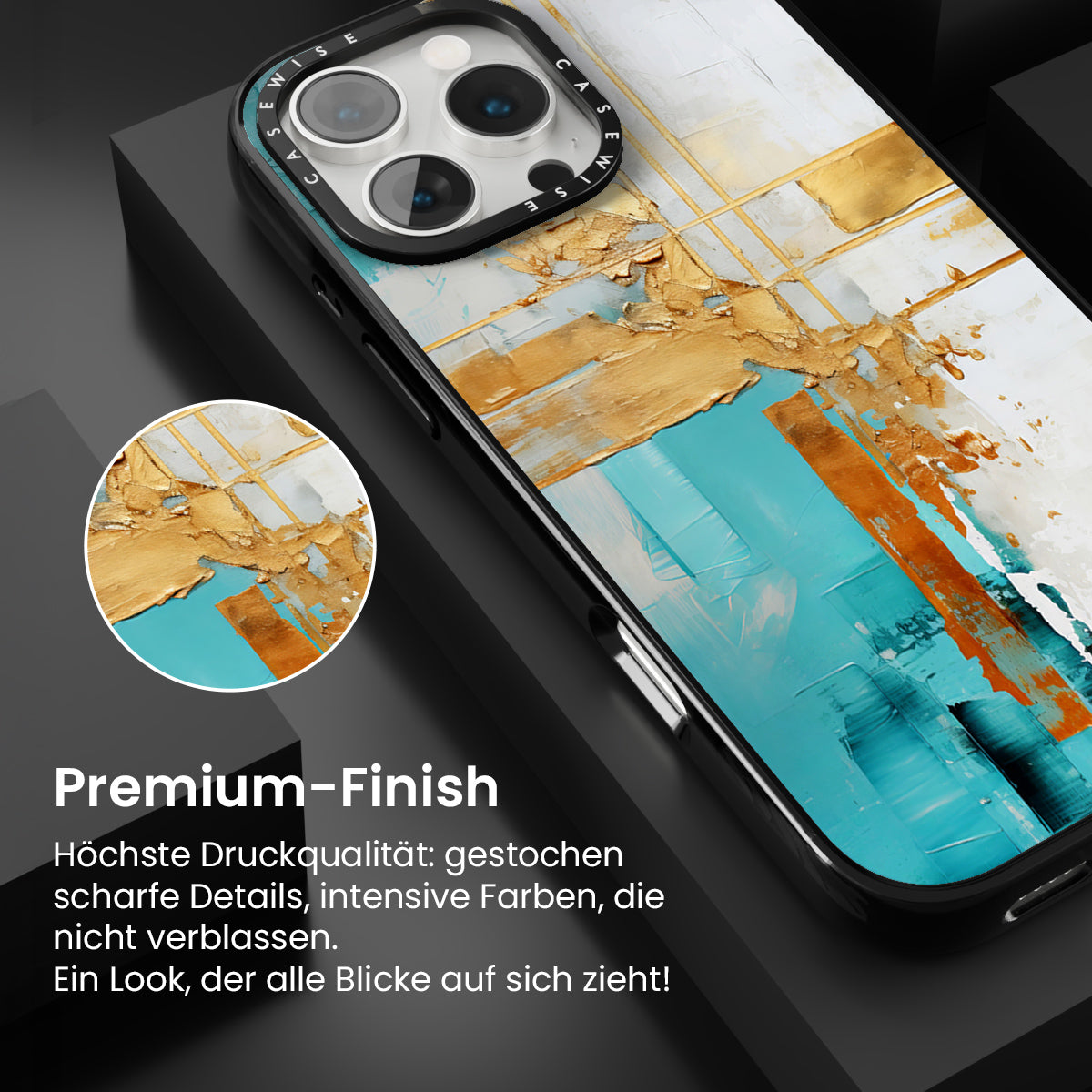 CASEWISE CASEWISE

Premium-Finish

Höchste Druckqualität: gestochen scharfe Details, intensive Farben, die nicht verblassen.
Ein Look, der alle Blicke auf sich zieht!