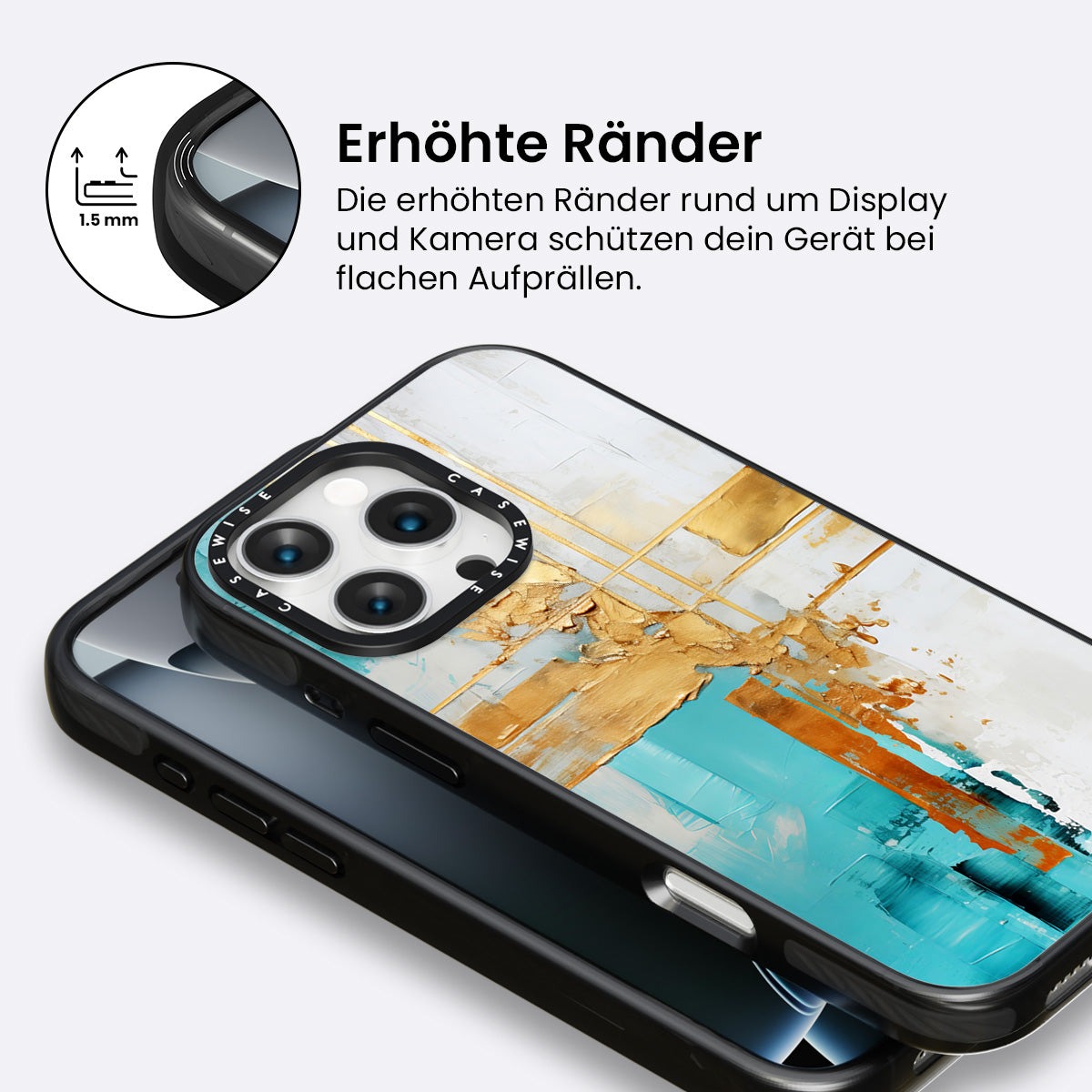 1.5 mm

Erhöhte Ränder

Die erhöhten Ränder rund um Display und Kamera schützen dein Gerät bei flachen Aufprällen.

CASEWISE CASEWISE