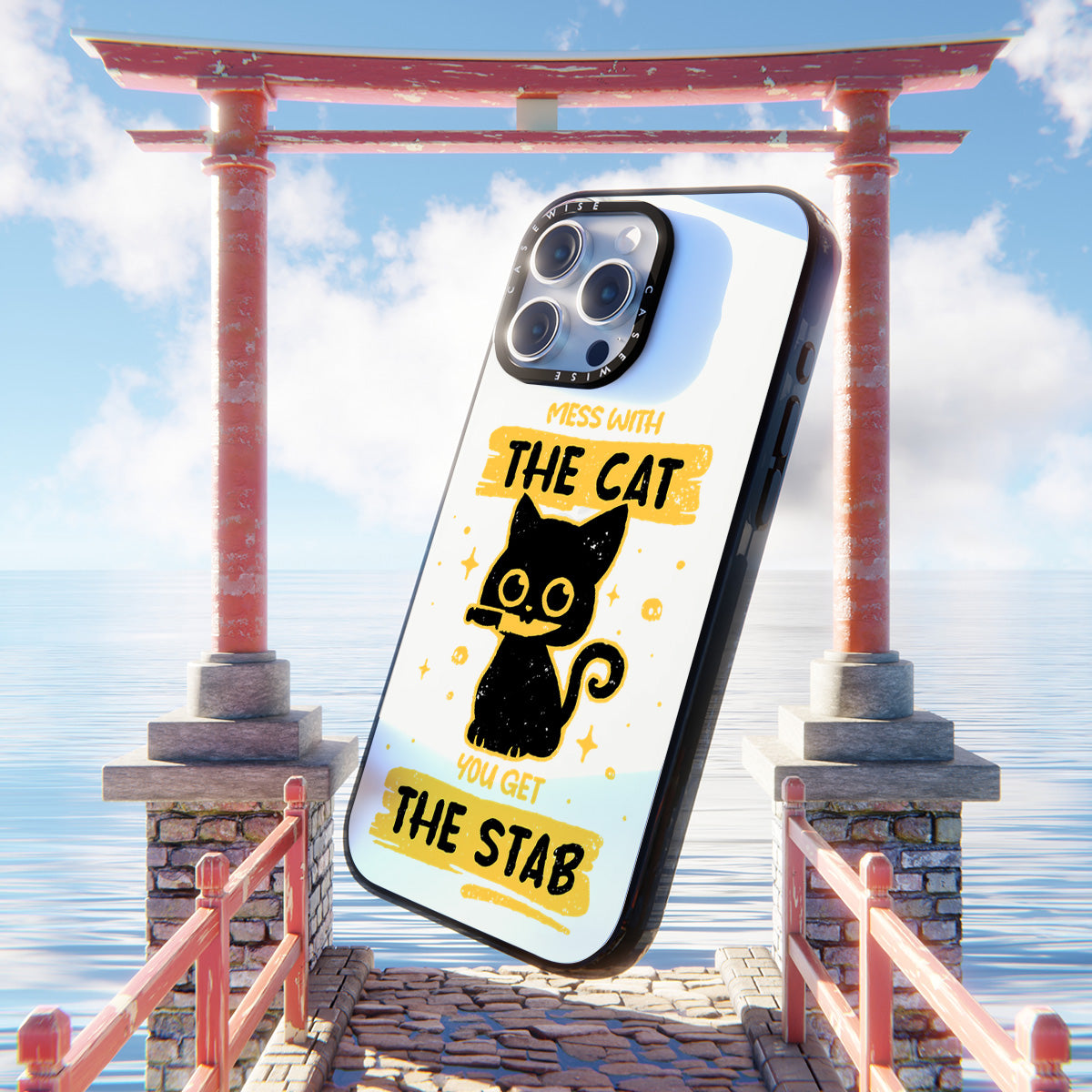 CASEWISE CASEWISE

MESS WITH
THE CAT
YOU GET
THE STAB