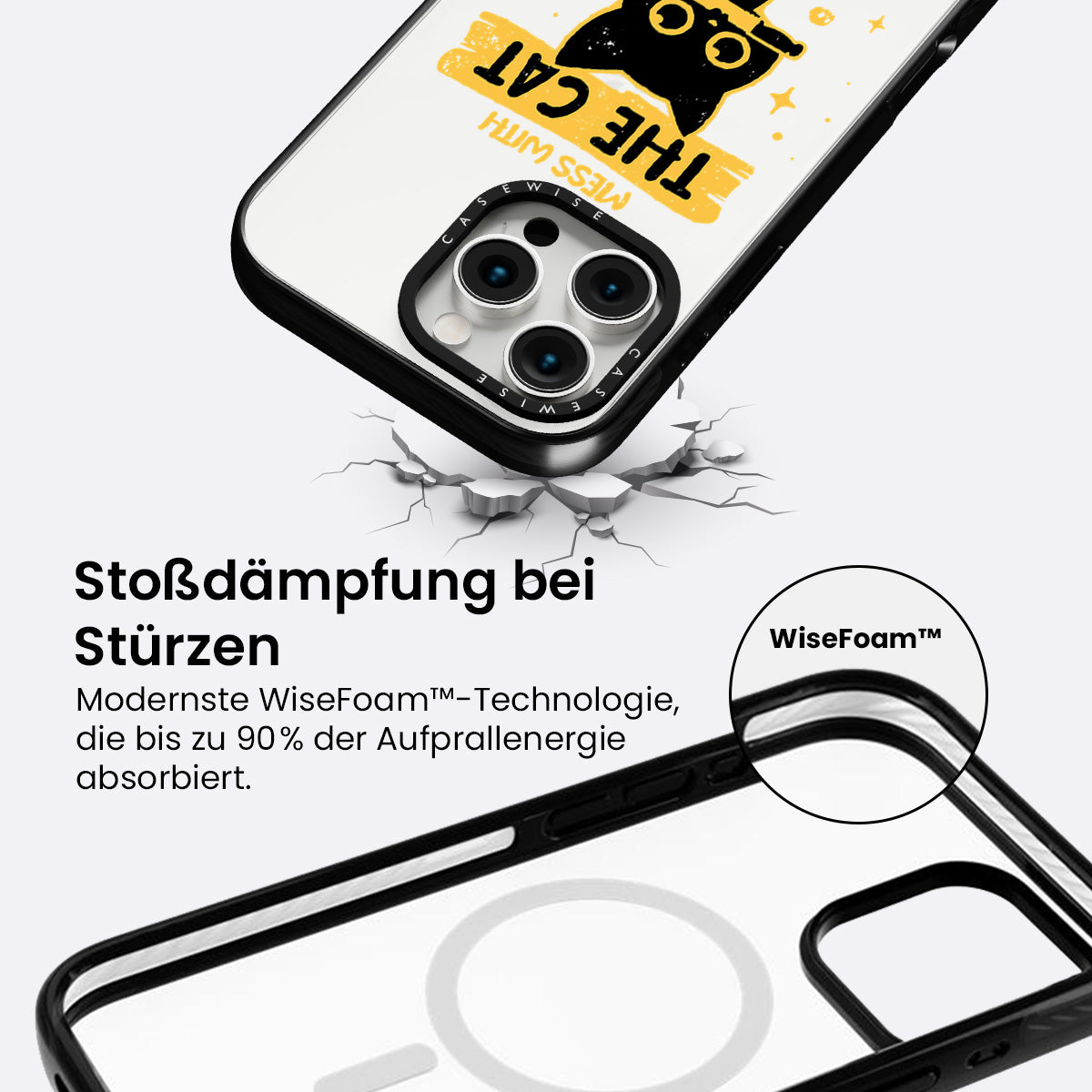 MESS WITH
THE CAT

CASEWISE

CASEWISE

Stoßdämpfung bei Stürzen

Modernste WiseFoam™-Technologie, die bis zu 90% der Aufprallenergie absorbiert.

WiseFoam™