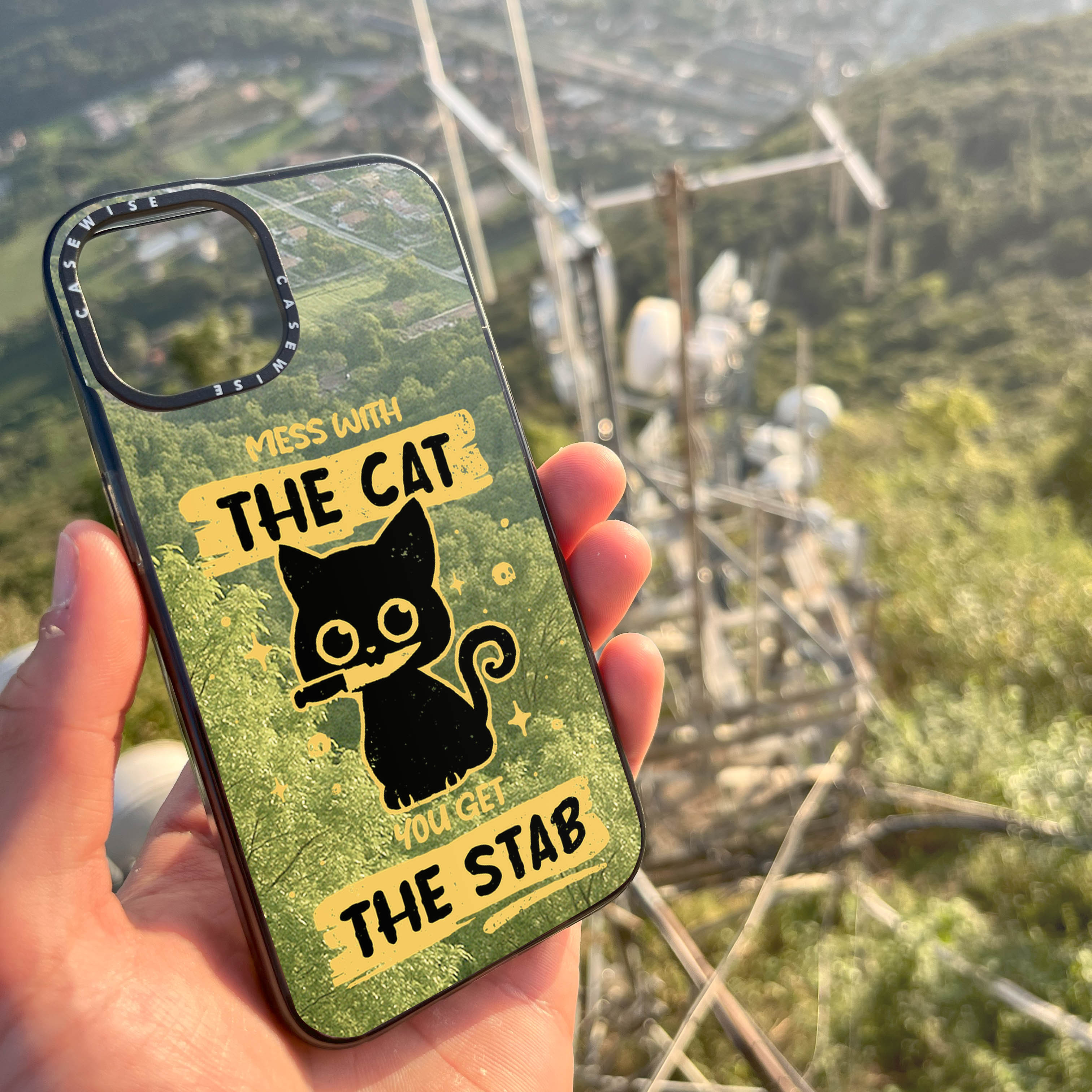 CASEWISE CASEWISE

MESS WITH
THE CAT
YOU GET
THE STAB