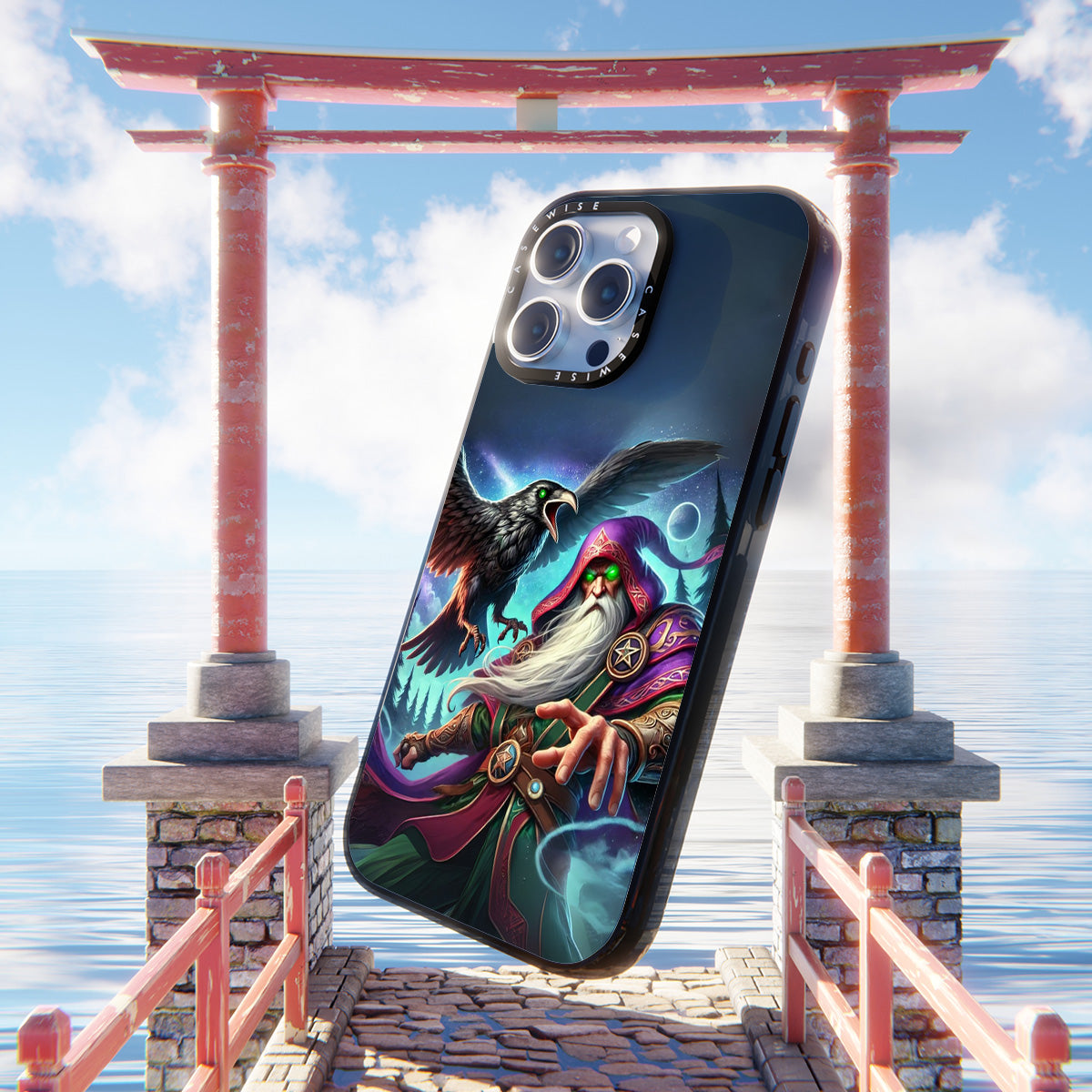 CASEWISE CASEWISE