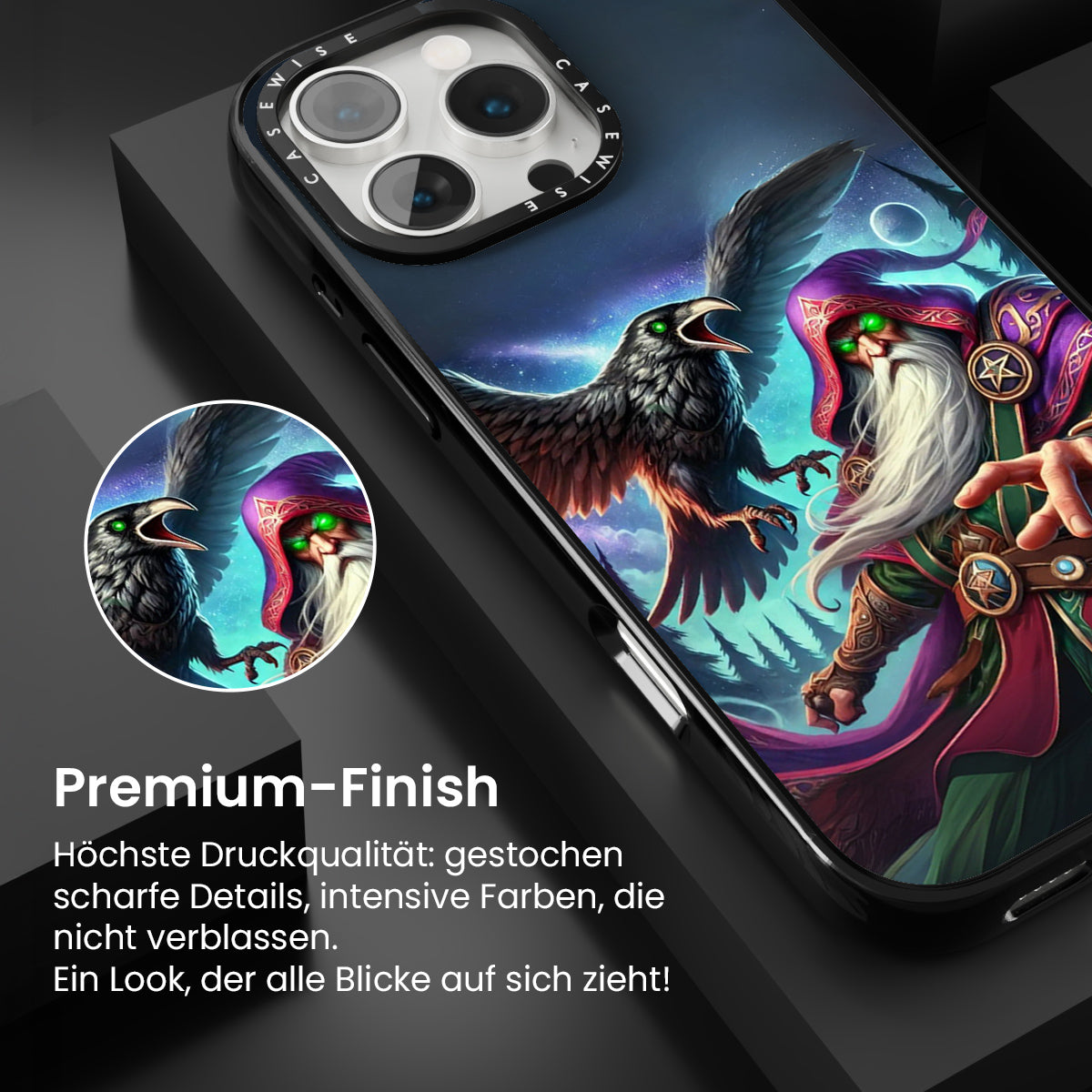 CASEWISE CASEWISE

Premium-Finish

Höchste Druckqualität: gestochen scharfe Details, intensive Farben, die nicht verblassen.
Ein Look, der alle Blicke auf sich zieht!