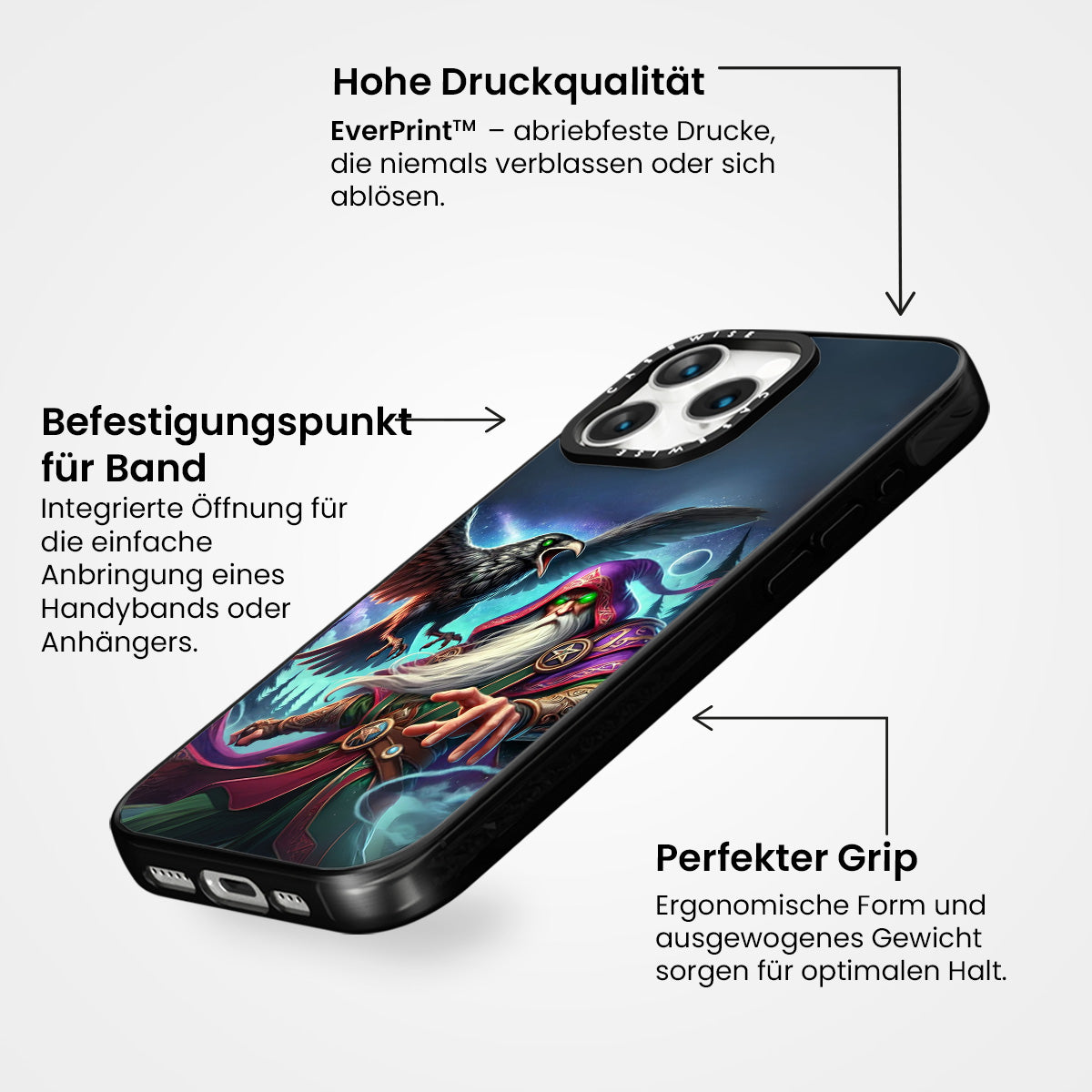 Hohe Druckqualität

EverPrint™ – abriebfeste Drucke, die niemals verblassen oder sich ablösen.

Befestigungspunkt für Band

Integrierte Öffnung für die einfache Anbringung eines Handybands oder Anhängers.

CASEWISE

CASEWISE

Perfekter Grip

Ergonomische Form und ausgewogenes Gewicht sorgen für optimalen Halt.