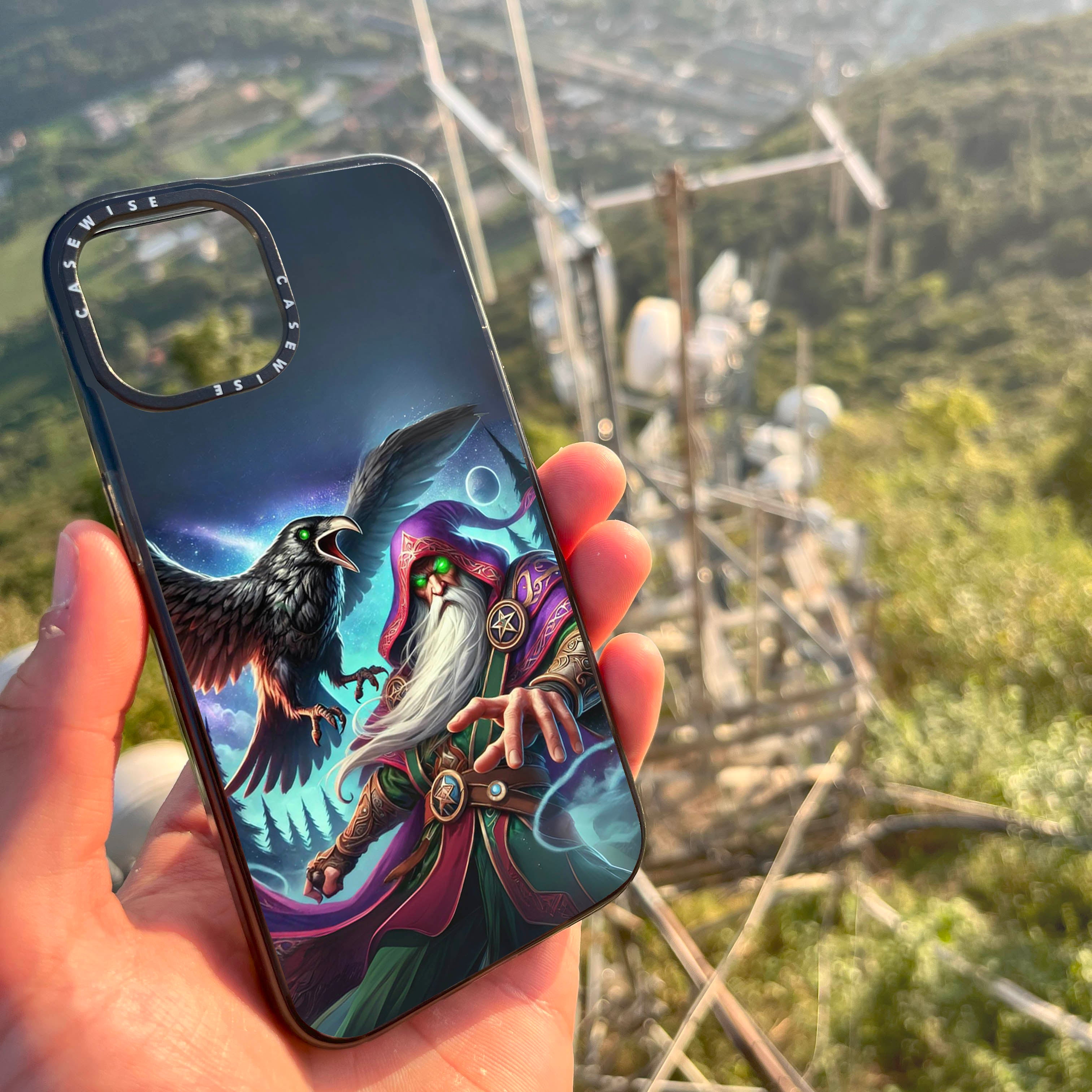 CASEWISE CASEWISE