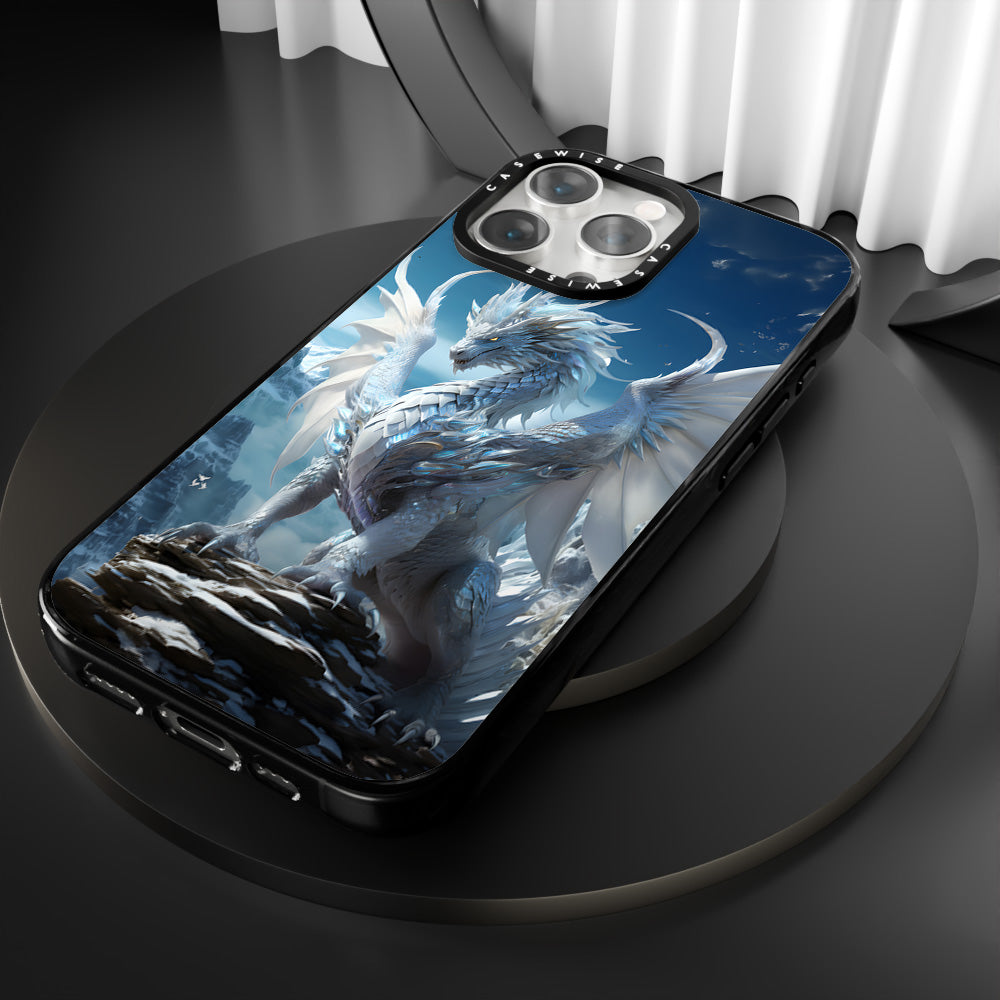 CASEWISE CASEWISE